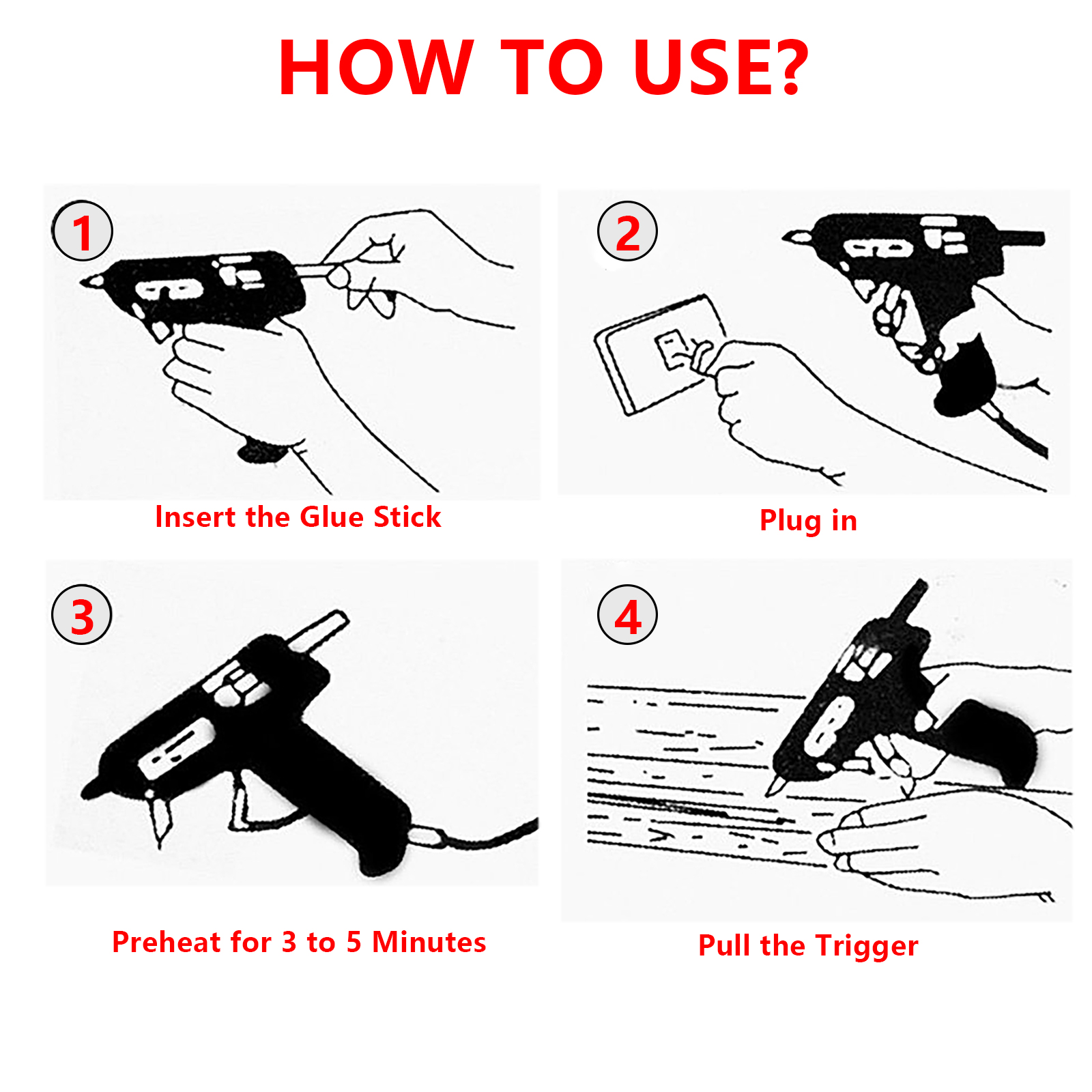 HOW TO USE?

1

Insert the Glue Stick

2

Plug in

3

Preheat for 3 to 5 Minutes

4

Pull the Trigger