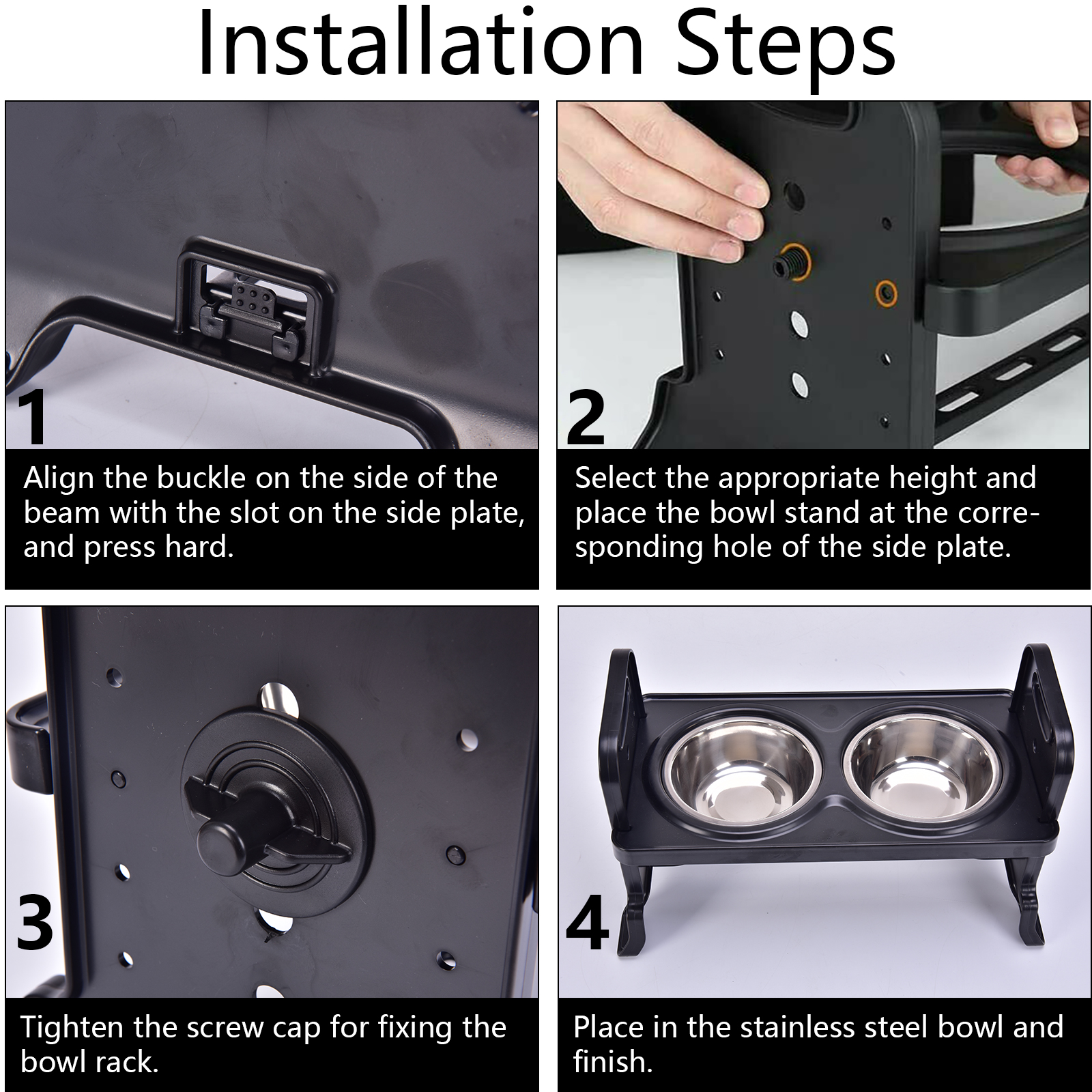 Installation Steps

1

Align the buckle on the side of the beam with the slot on the side plate, and press hard.

2

Select the appropriate height and place the bowl stand at the corresponding hole of the side plate.

3

Tighten the screw cap for fixing the bowl rack.

4

Place in the stainless steel bowl and finish.