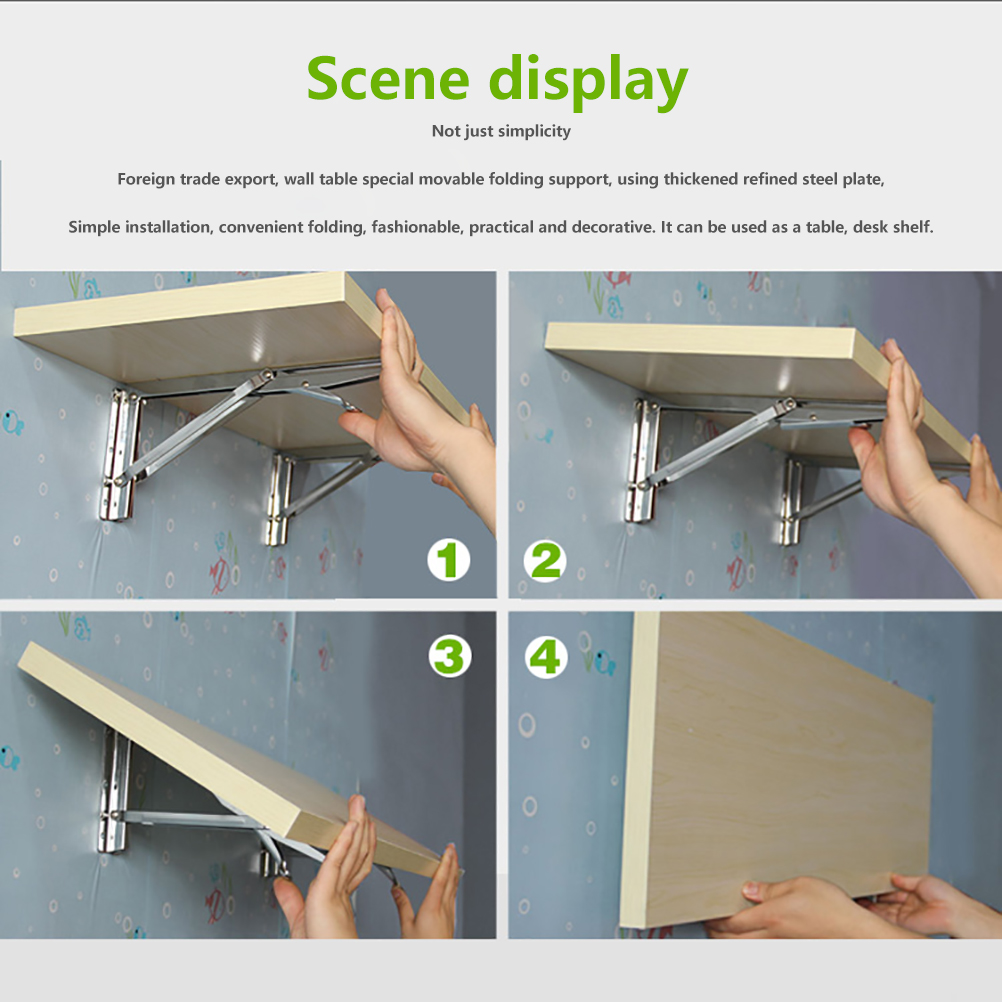 Scene display

Not just simplicity

Foreign trade export, wall table special movable folding support, using thickened refined steel plate,

Simple installation, convenient folding, fashionable, practical and decorative. It can be used as a table, desk shelf.

1

2

3

4