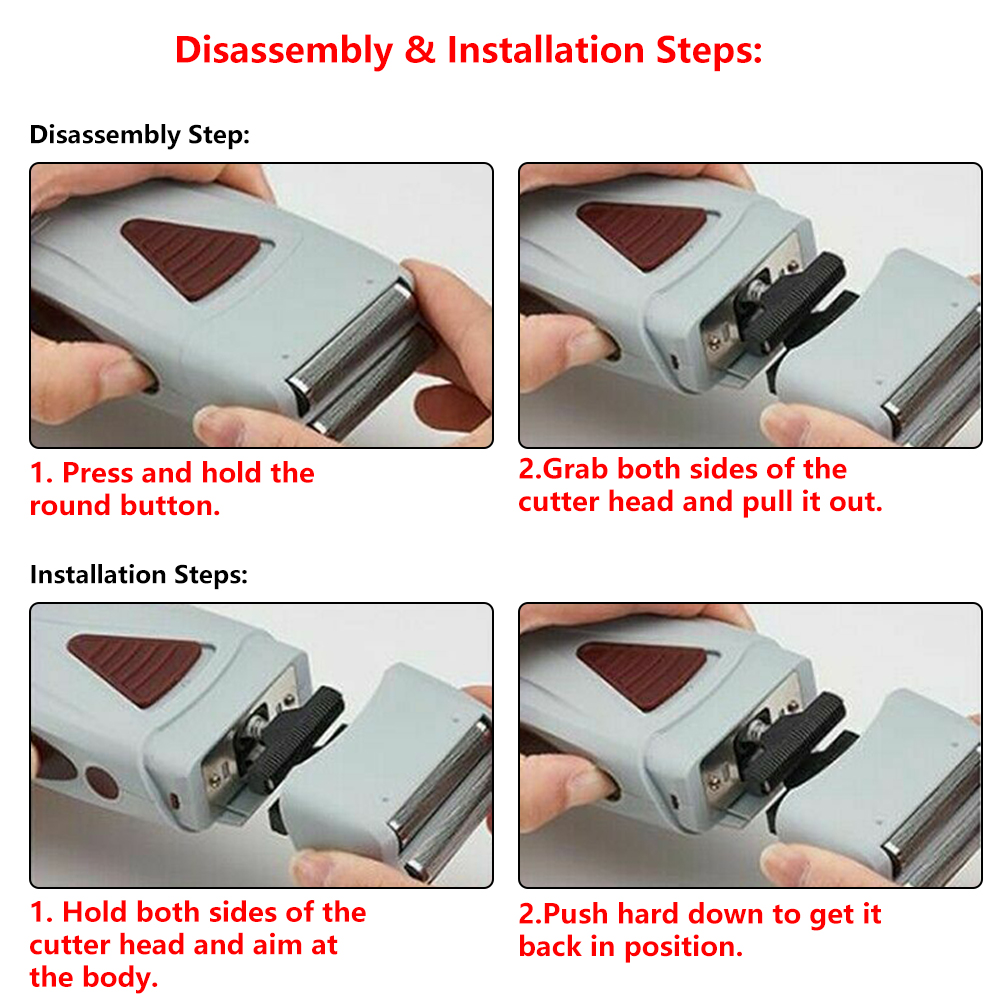 Disassembly & Installation Steps:

Disassembly Step:

1. Press and hold the round button.

2.Grab both sides of the cutter head and pull it out.

Installation Steps:

1. Hold both sides of the cutter head and aim at the body.

2.Push hard down to get it back in position.