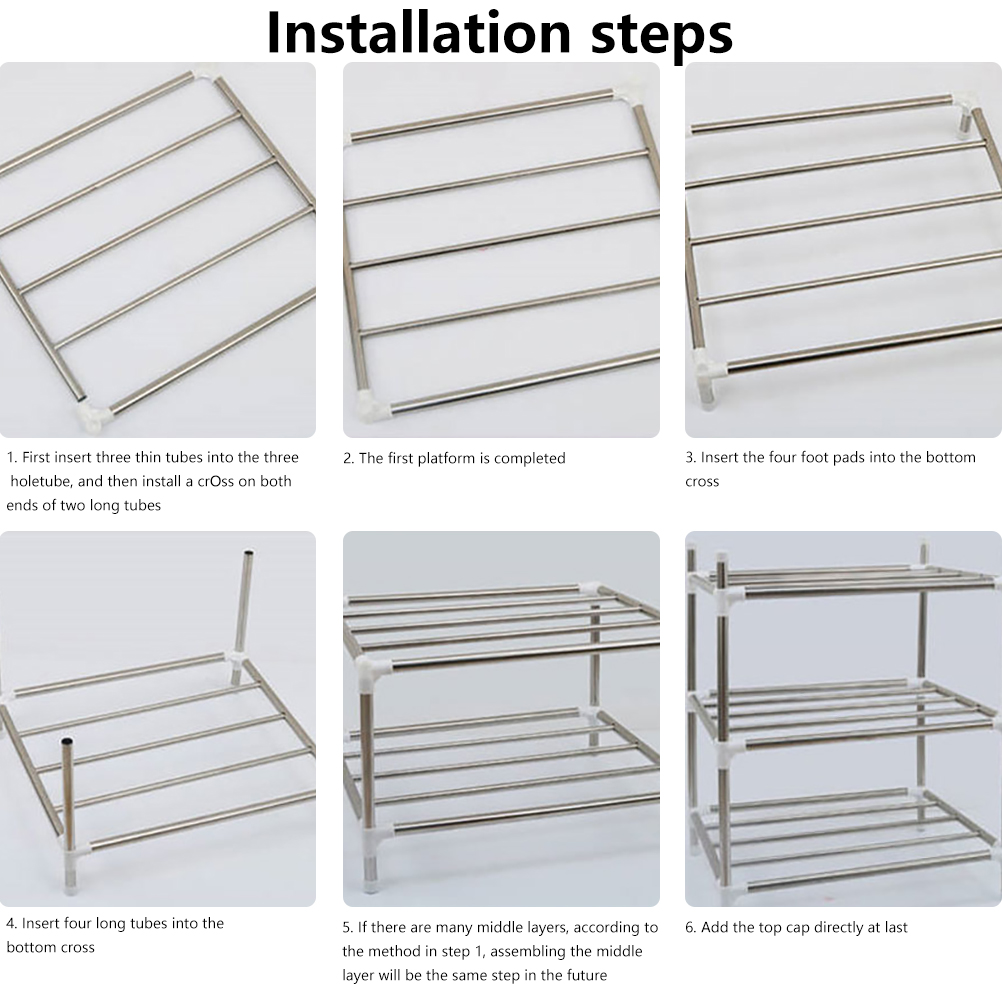 Installation steps

1. First insert three thin tubes into the three holetube, and then install a crOss on both ends of two long tubes

2. The first platform is completed

3. Insert the four foot pads into the bottom cross

4. Insert four long tubes into the bottom cross

5. If there are many middle layers, according to the method in step 1, assembling the middle layer will be the same step in the future

6. Add the top cap directly at last