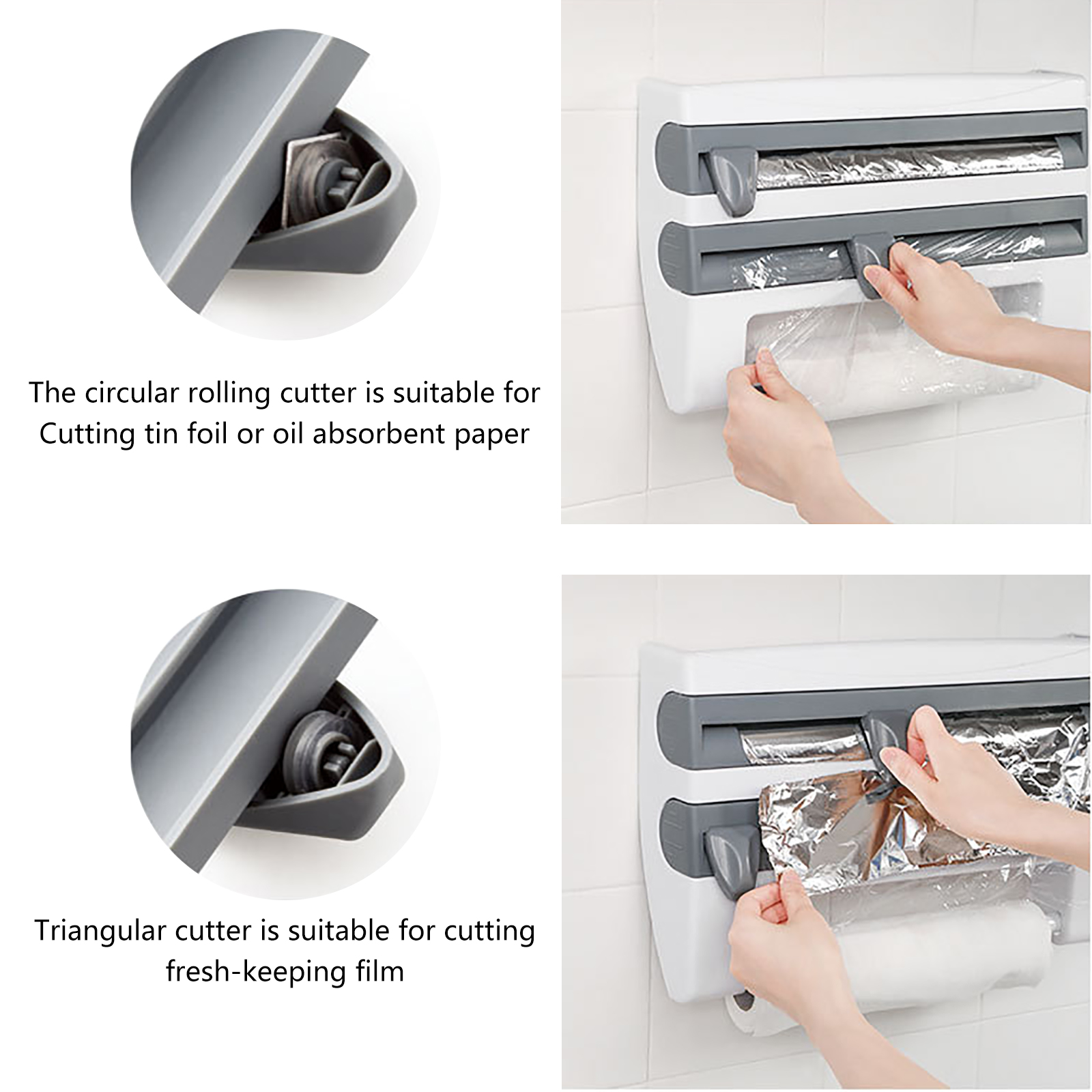 The circular rolling cutter is suitable for Cutting tin foil or oil absorbent paper

Triangular cutter is suitable for cutting fresh-keeping film