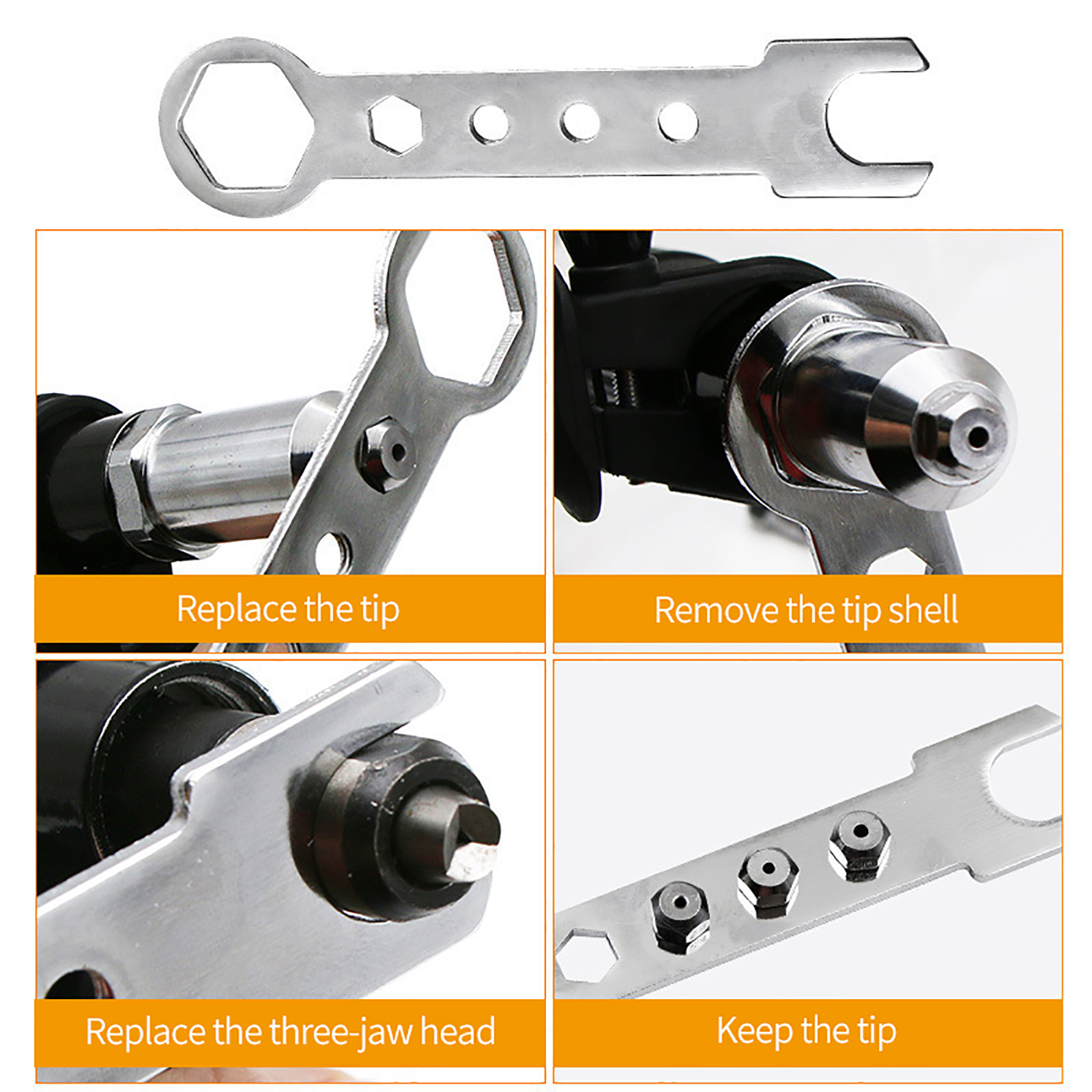 Replace the tip

Remove the tip shell

Replace the three-jaw head

Keep the tip