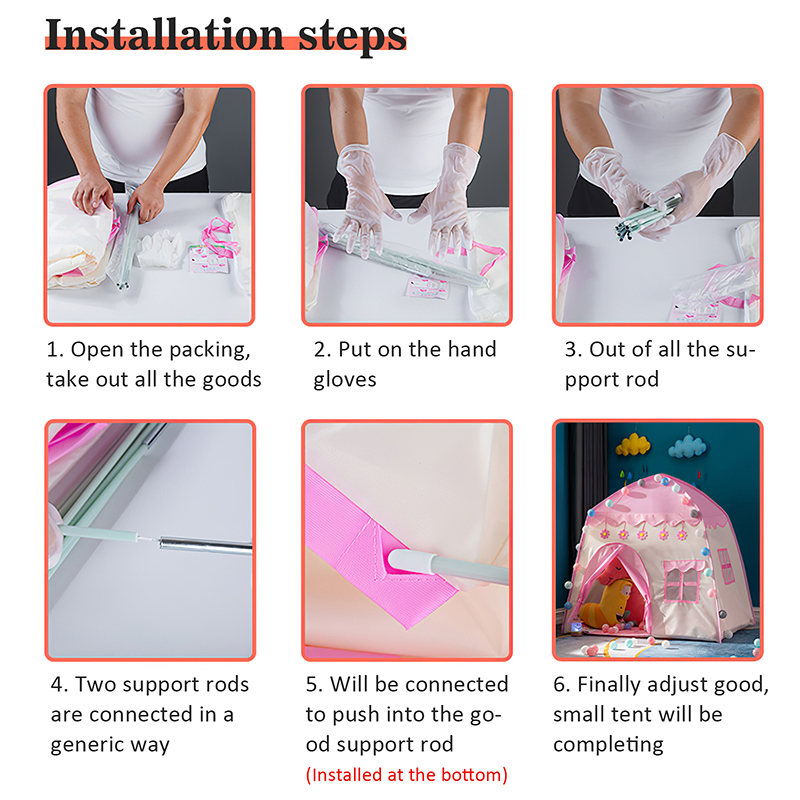 Installation steps

1. Open the packing, take out all the goods

2. Put on the hand gloves

3. Out of all the support rod

4. Two support rods are connected in a generic way

5. Will be connected to push into the good support rod
(Installed at the bottom)

6. Finally adjust good, small tent will be completing