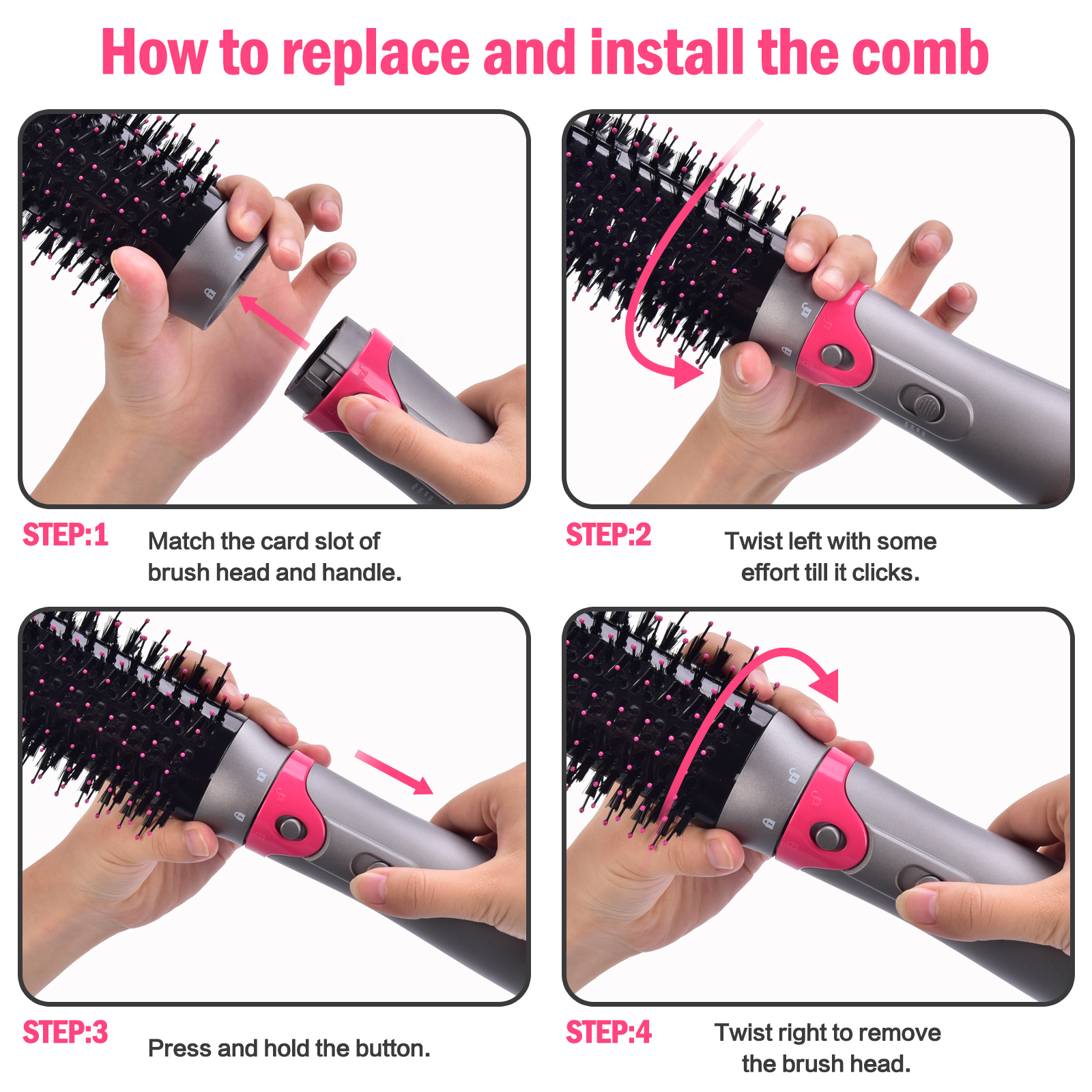 How to replace and install the comb

STEP:1
Match the card slot of brush head and handle.

STEP:2
Twist left with some effort till it clicks.

STEP:3
Press and hold the button.

STEP:4
Twist right to remove the brush head.