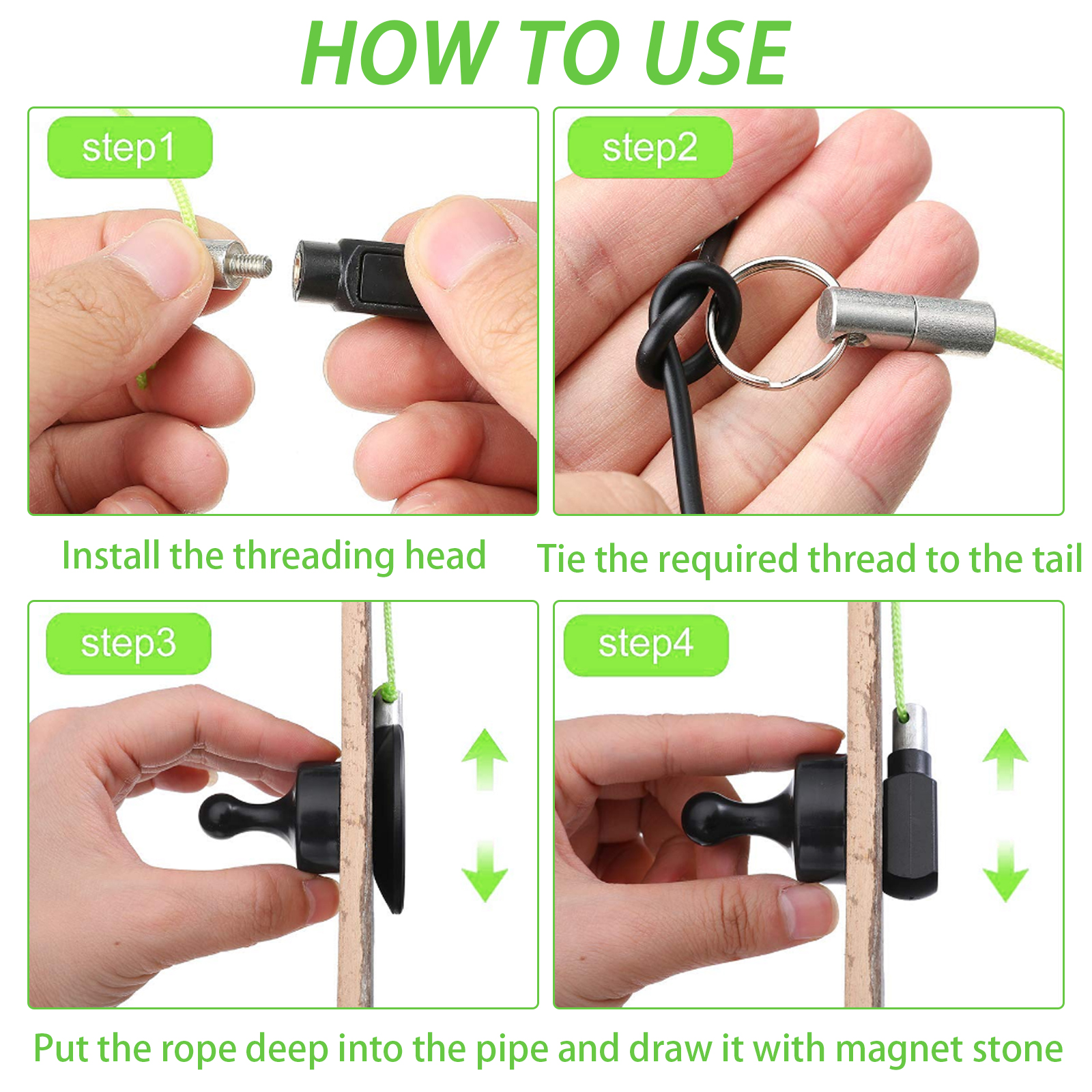 HOW TO USE

step1

step2

Install the threading head

Tie the required thread to the tail

step3

step4

Put the rope deep into the pipe and draw it with magnet stone