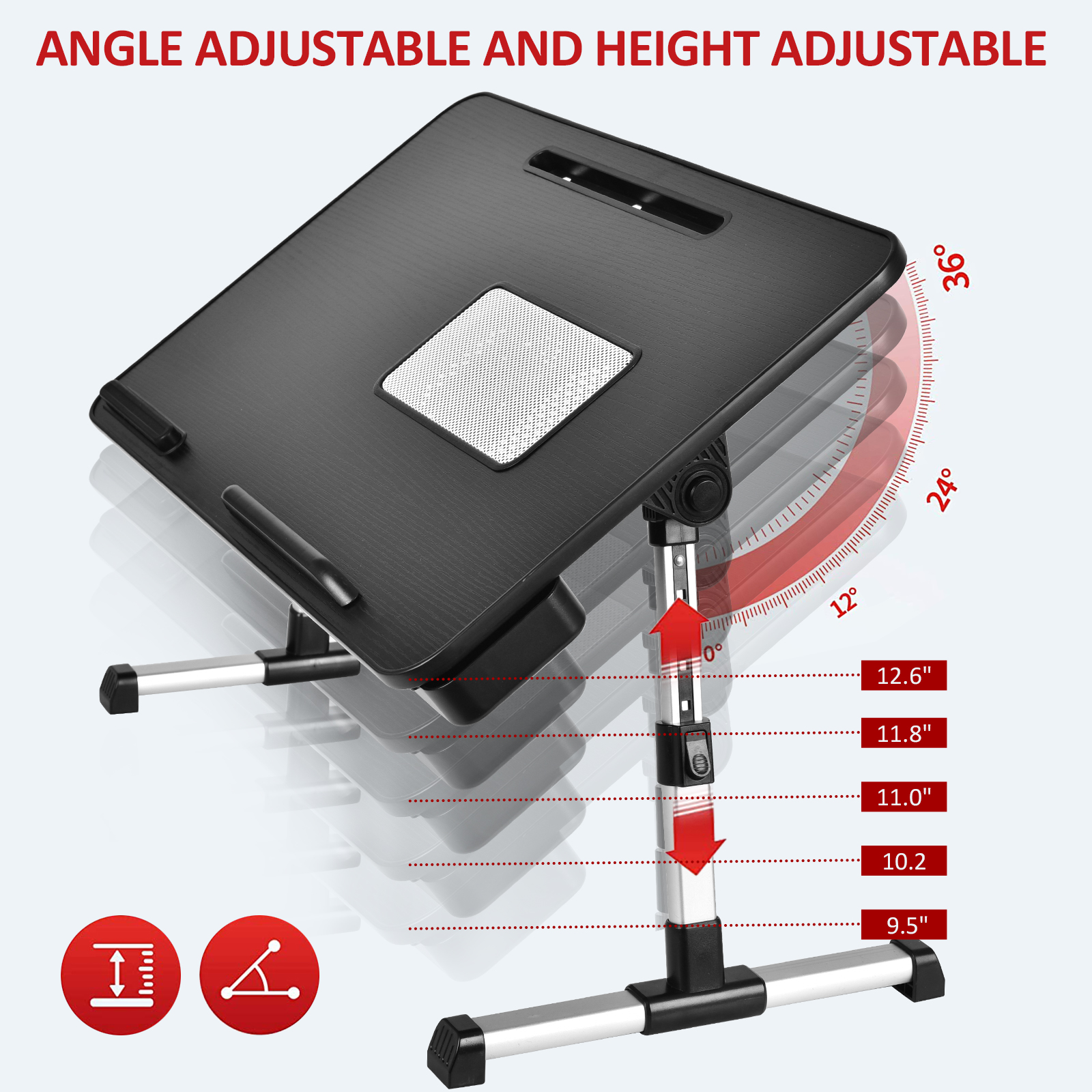 ANGLE ADJUSTABLE AND HEIGHT ADJUSTABLE

36°
24°
12°
0°

12.6"
11.8"
11.0"
10.2
9.5"