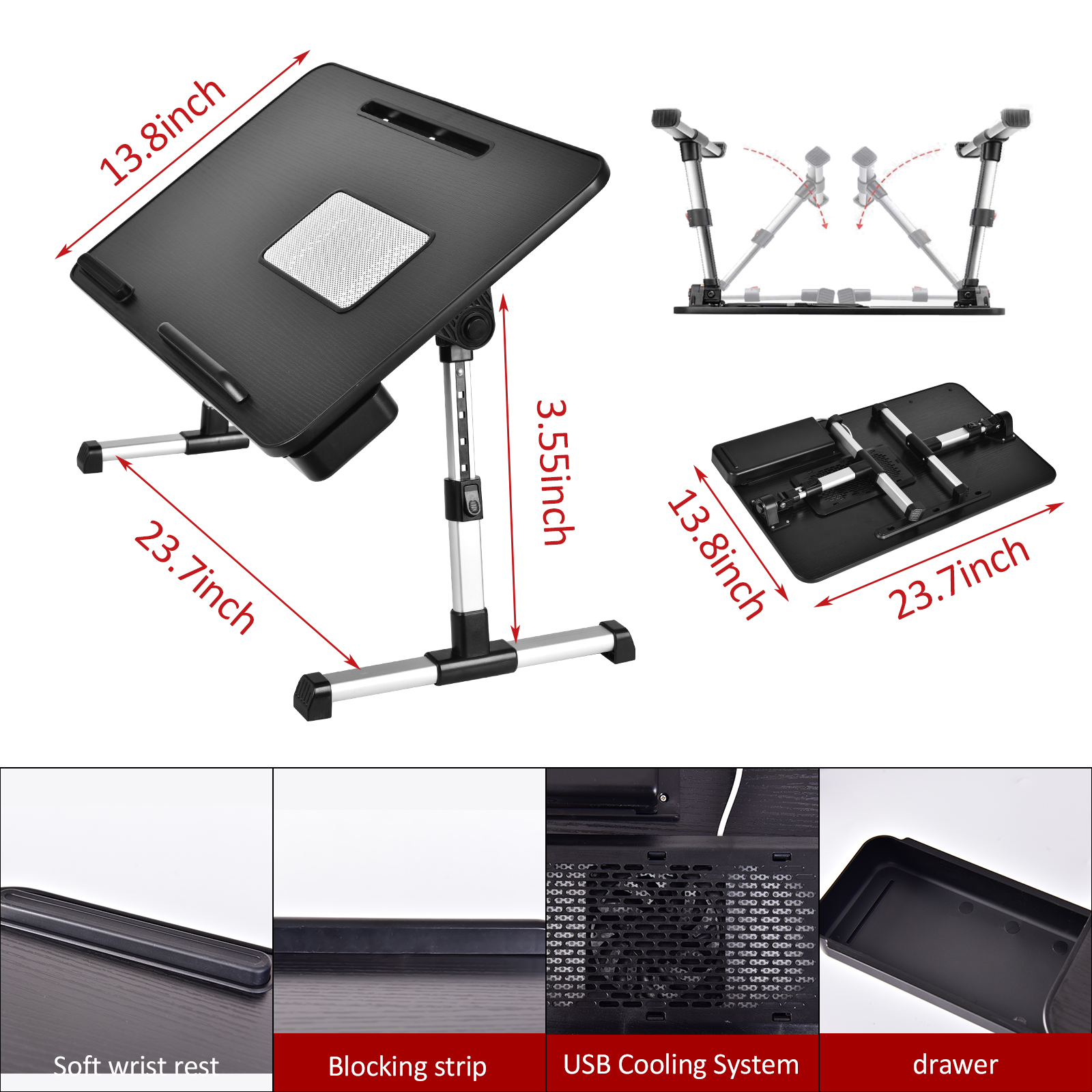 13.8inch

3.55inch

23.7inch

13.8inch

23.7inch

Soft wrist rest

Blocking strip

USB Cooling System

drawer