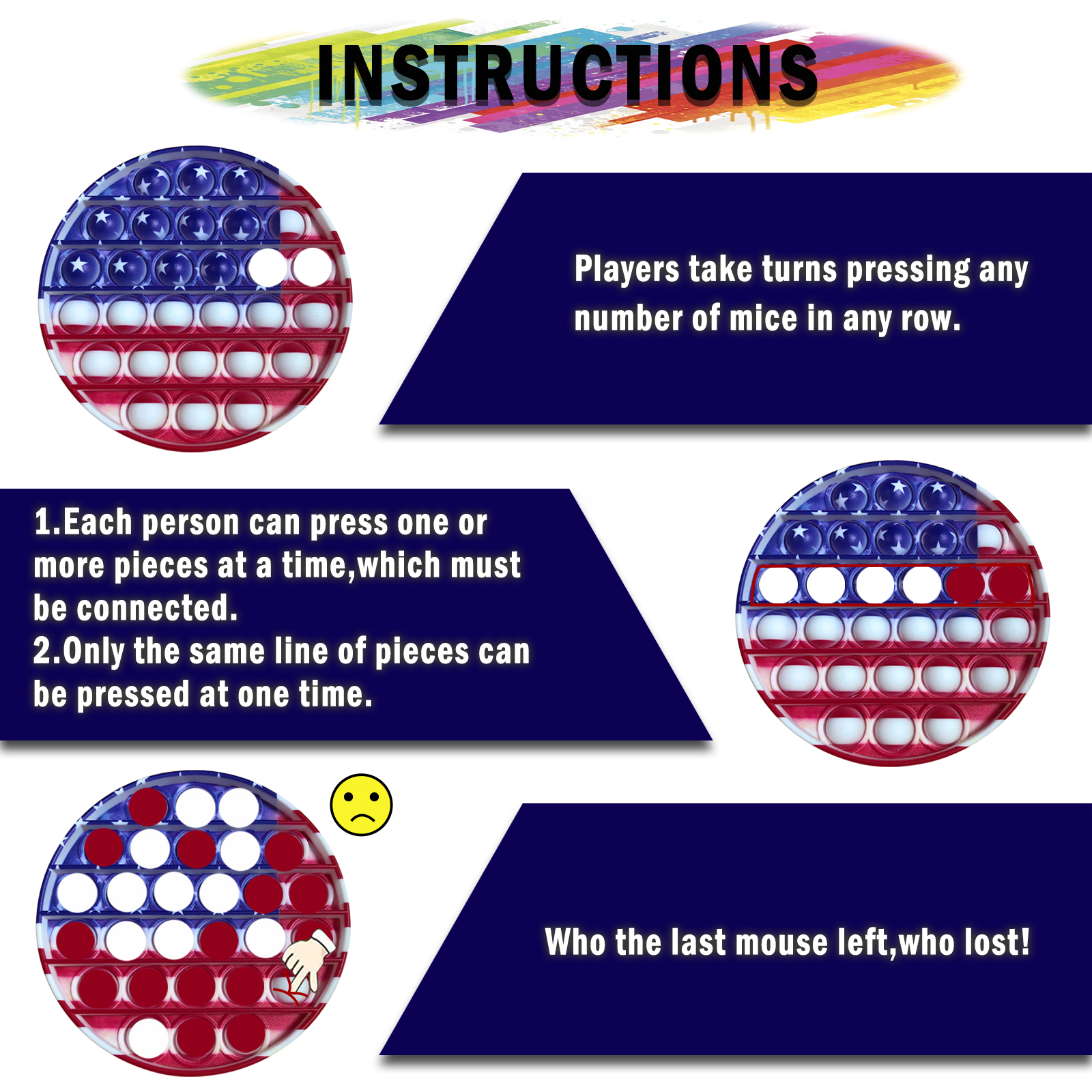 INSTRUCTIONS

Players take turns pressing any number of mice in any row.

1.Each person can press one or more pieces at a time,which must be connected.
2.Only the same line of pieces can be pressed at one time.

Who the last mouse left,who lost!