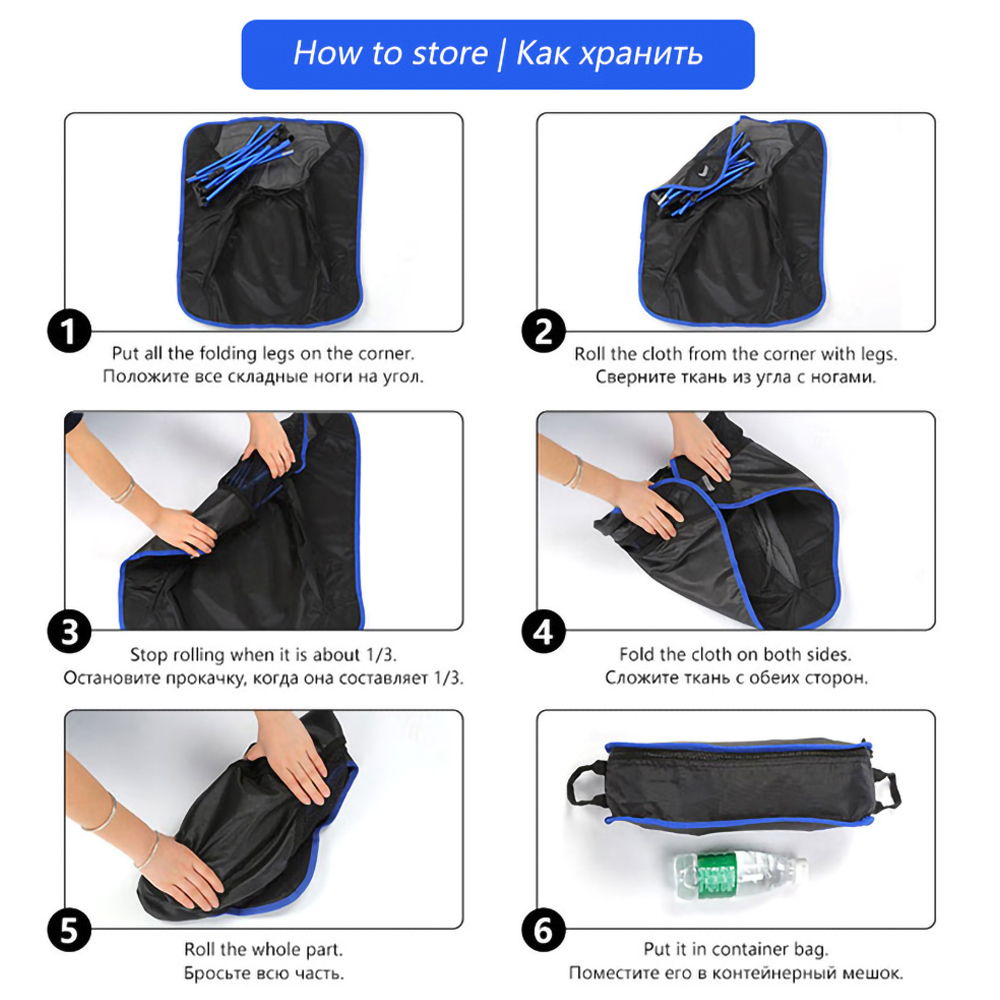 How to store | Как хранить

1
Put all the folding legs on the corner.
Положите все складные ноги на угол.

2
Roll the cloth from the corner with legs.
Сверните ткань из угла с ногами.

3
Stop rolling when it is about 1/3.
Остановите прокачку, когда она составляет 1/3.

4
Fold the cloth on both sides.
Сложите ткань с обеих сторон.

5
Roll the whole part.
Бросьте всю часть.

6
Put it in container bag.
Поместите его в контейнерный мешок.