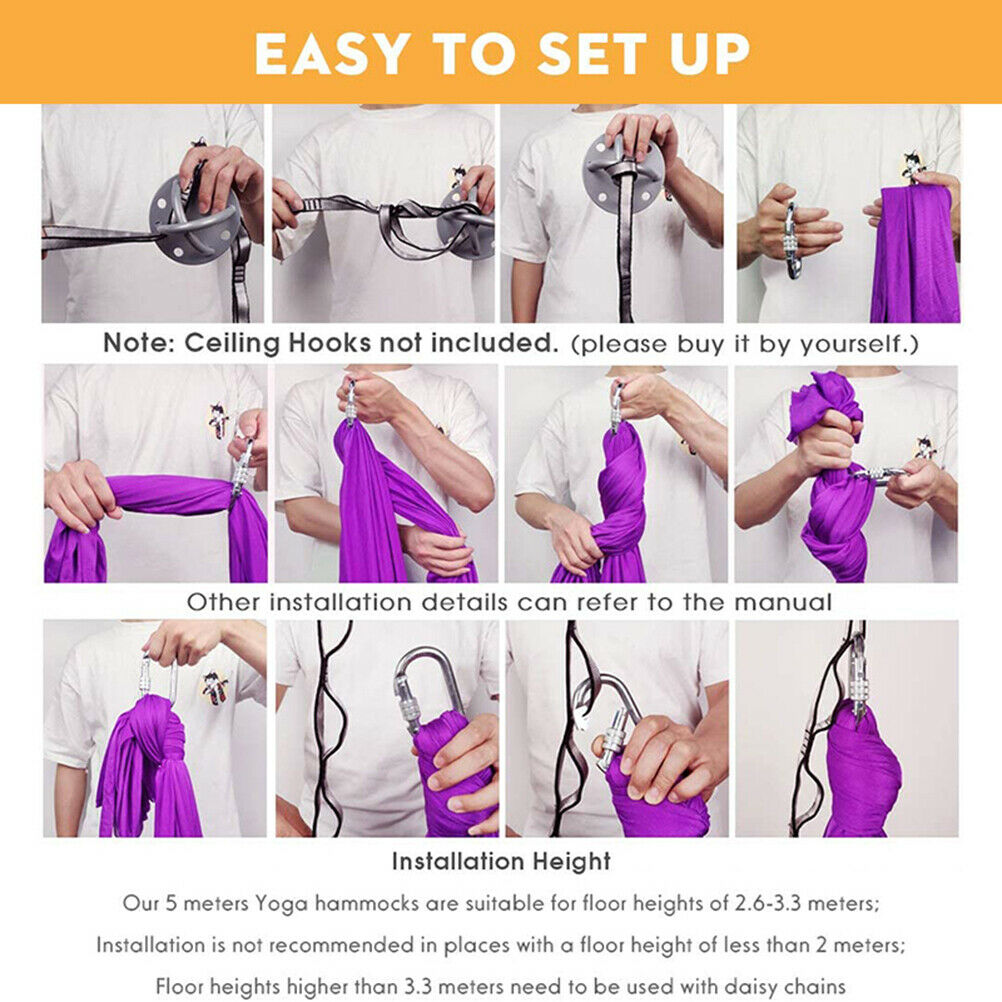 EASY TO SET UP

Note: Ceiling Hooks not included. (please buy it by yourself.)

Other installation details can refer to the manual

Installation Height

Our 5 meters Yoga hammocks are suitable for floor heights of 2.6-3.3 meters;

Installation is not recommended in places with a floor height of less than 2 meters;

Floor heights higher than 3.3 meters need to be used with daisy chains