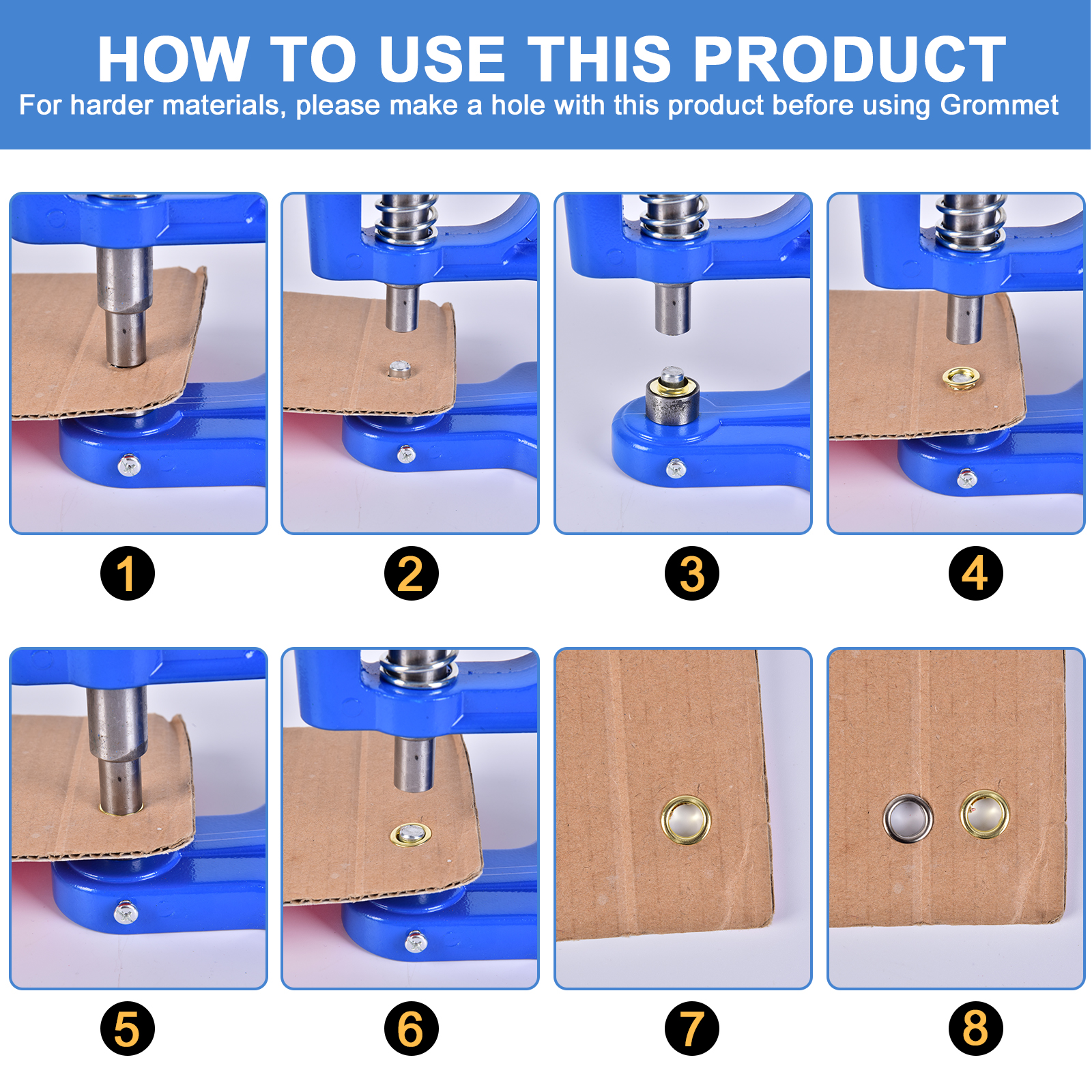 HOW TO USE THIS PRODUCT
For harder materials, please make a hole with this product before using Grommet

1

2

3

4

5

6

7

8