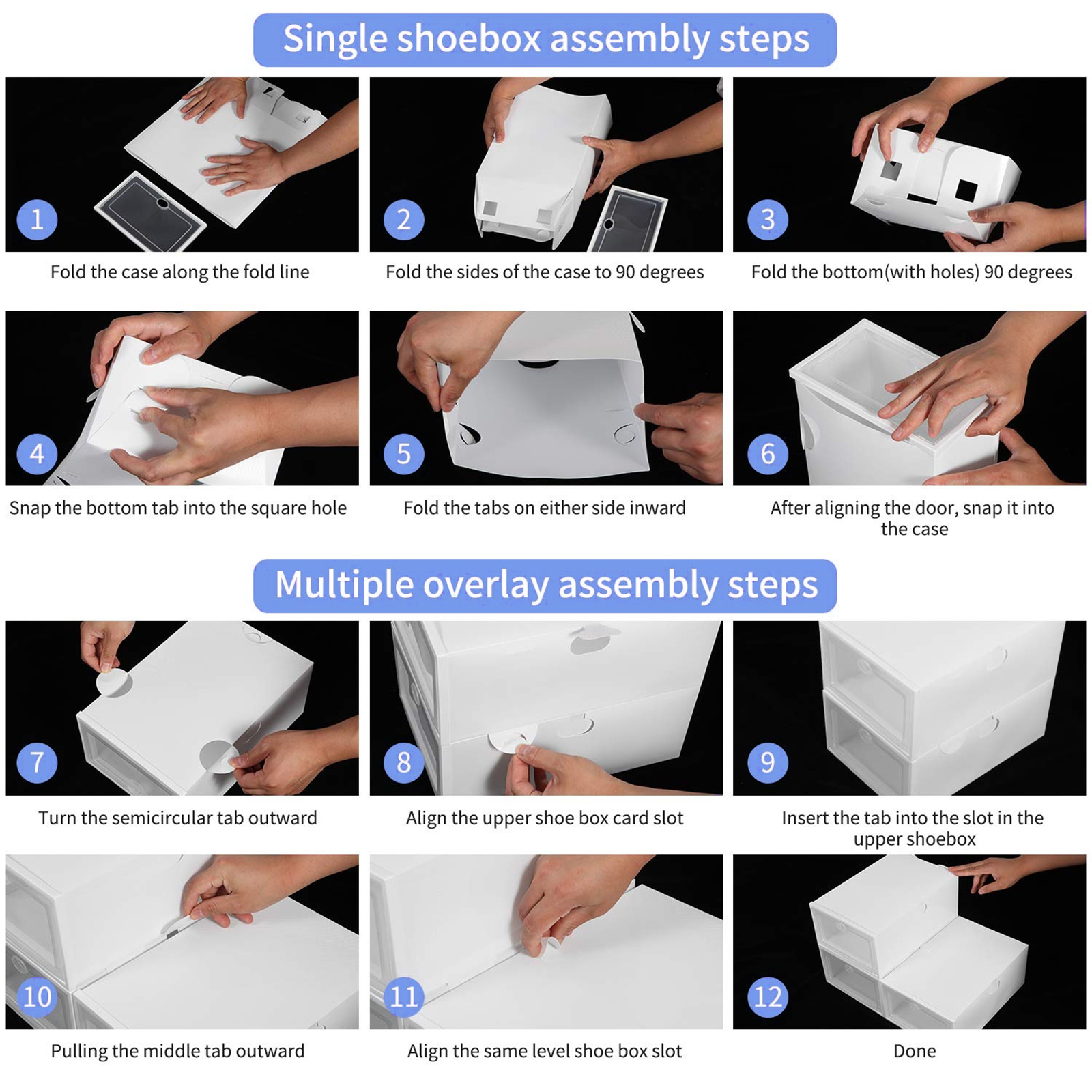 Single shoebox assembly steps

1
Fold the case along the fold line

2
Fold the sides of the case to 90 degrees

3
Fold the bottom(with holes) 90 degrees

4
Snap the bottom tab into the square hole

5
Fold the tabs on either side inward

6
After aligning the door, snap it into the case

Multiple overlay assembly steps

7
Turn the semicircular tab outward

8
Align the upper shoe box card slot

9
Insert the tab into the slot in the upper shoebox

10
Pulling the middle tab outward

11
Align the same level shoe box slot

12
Done