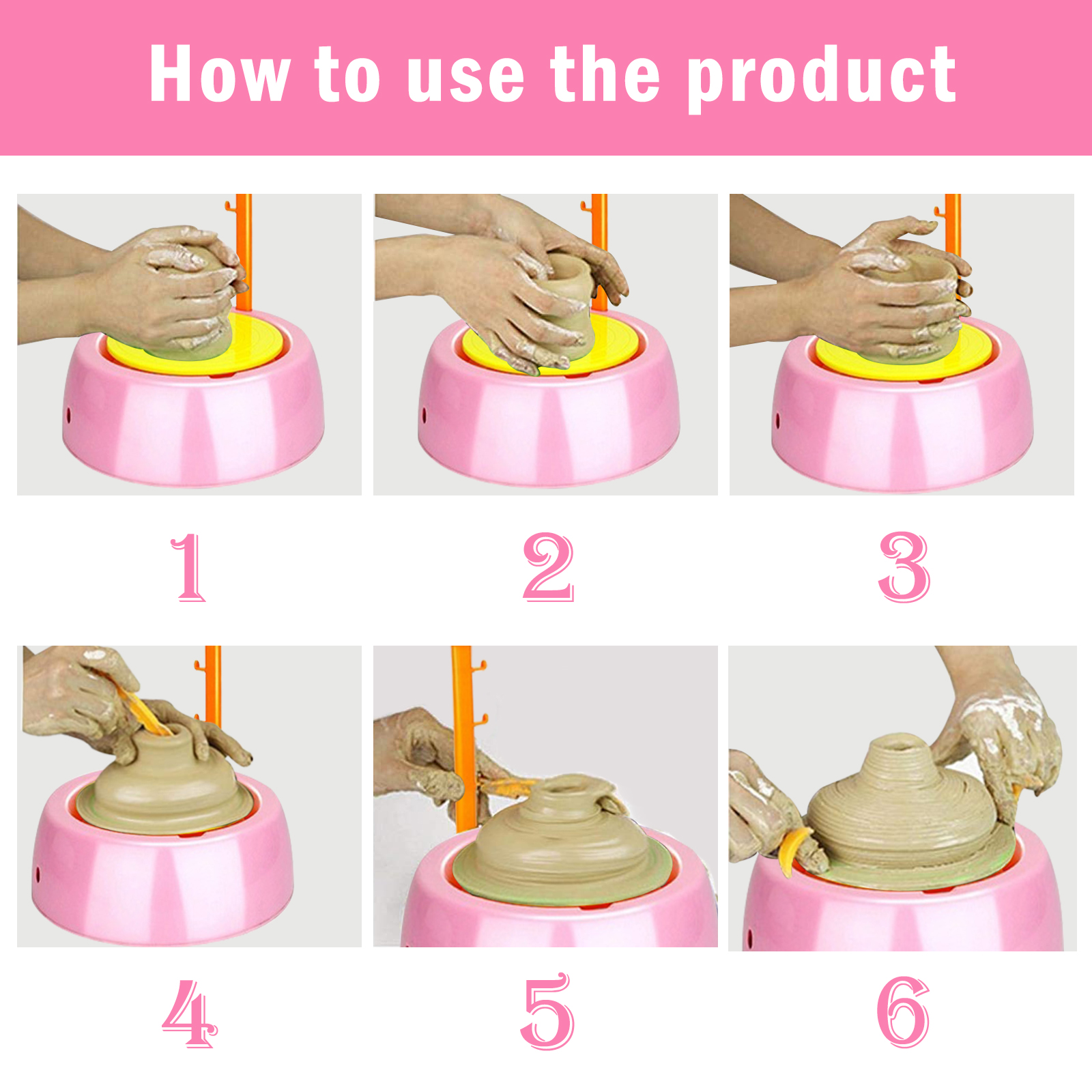 How to use the product

1

2

3

4

5

6