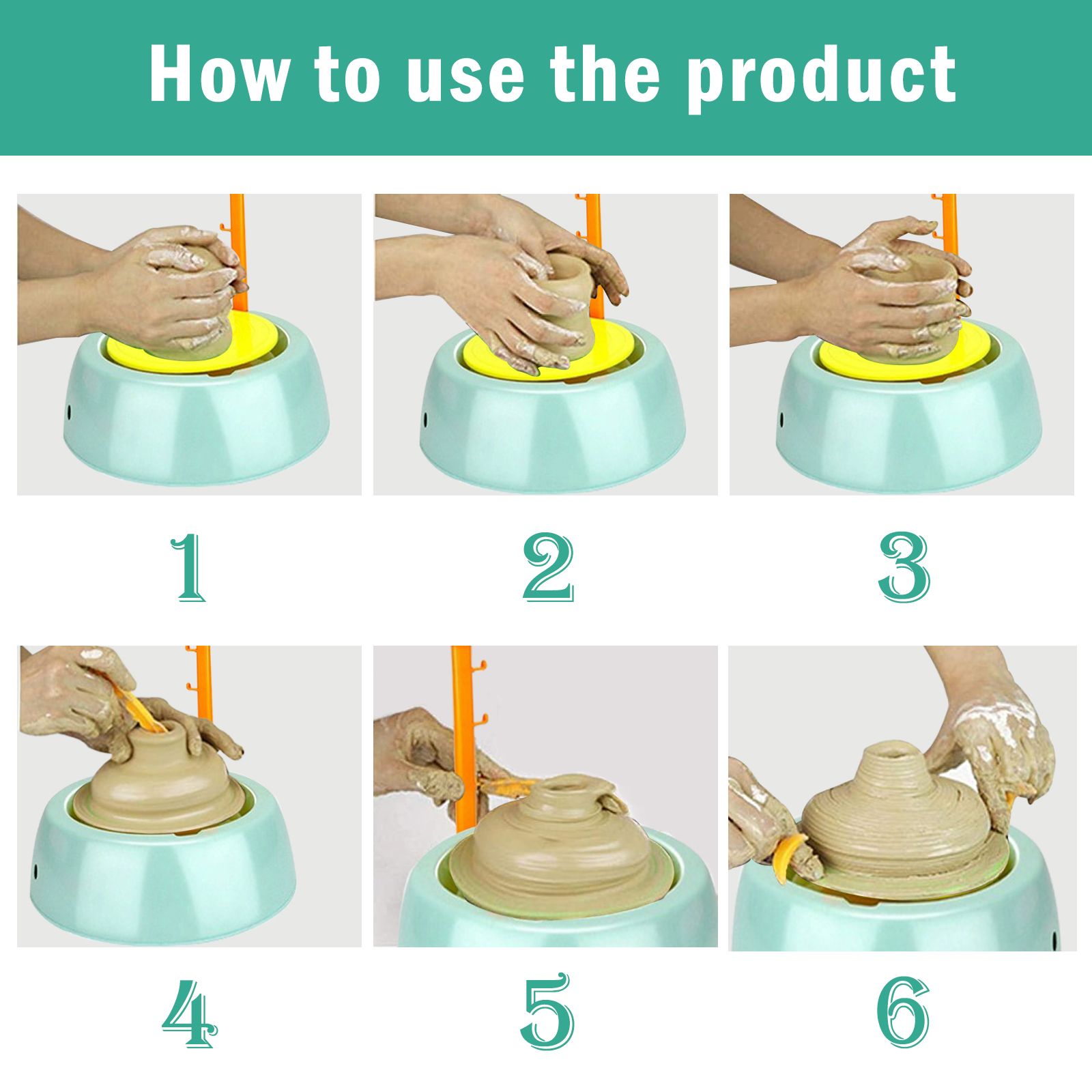 How to use the product

1

2

3

4

5

6