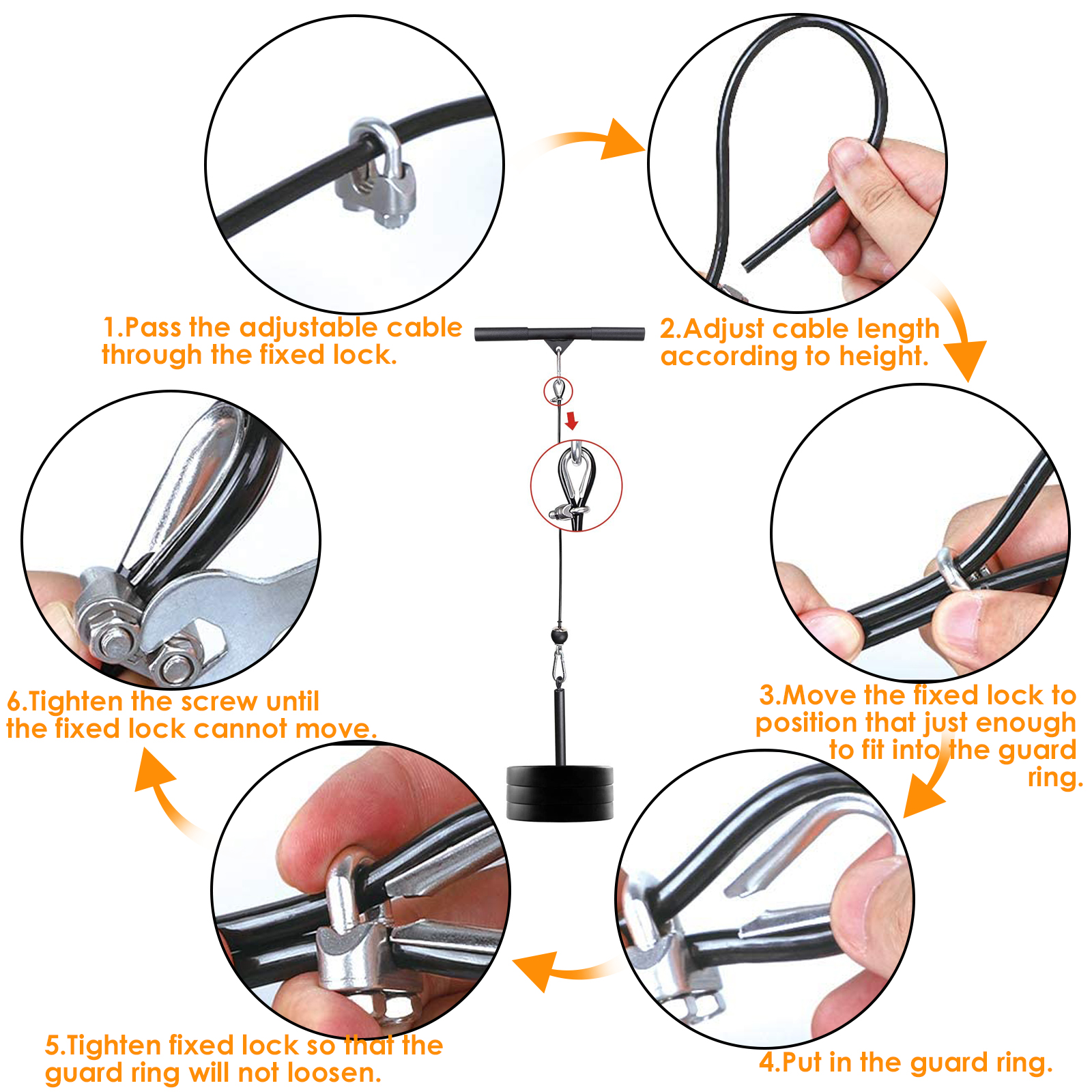 1.Pass the adjustable cable through the fixed lock.

2.Adjust cable length according to height.

3.Move the fixed lock to position that just enough to fit into the guard ring.

4.Put in the guard ring.

5.Tighten fixed lock so that the guard ring will not loosen.

6.Tighten the screw until the fixed lock cannot move.