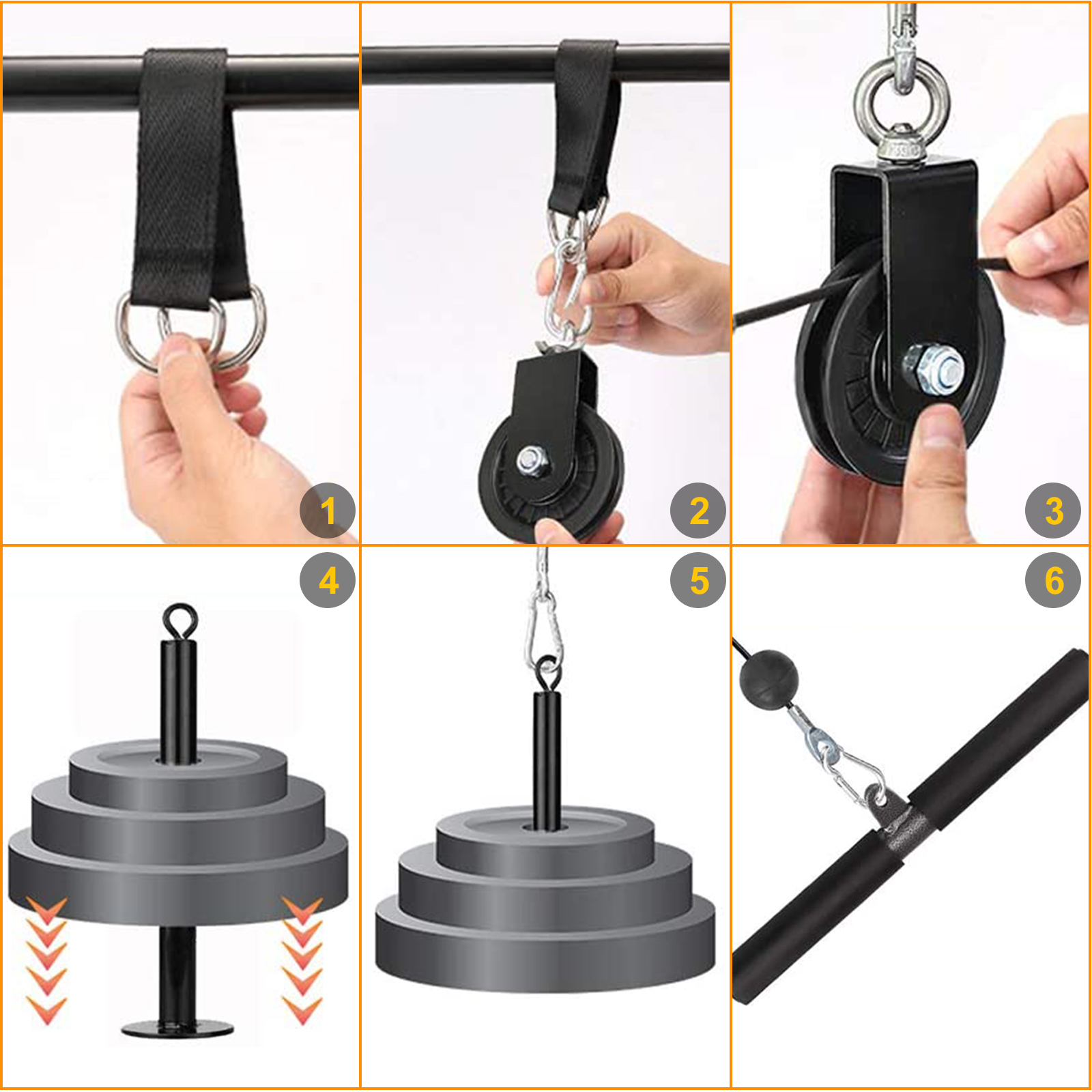 1

2

3

4

5

6