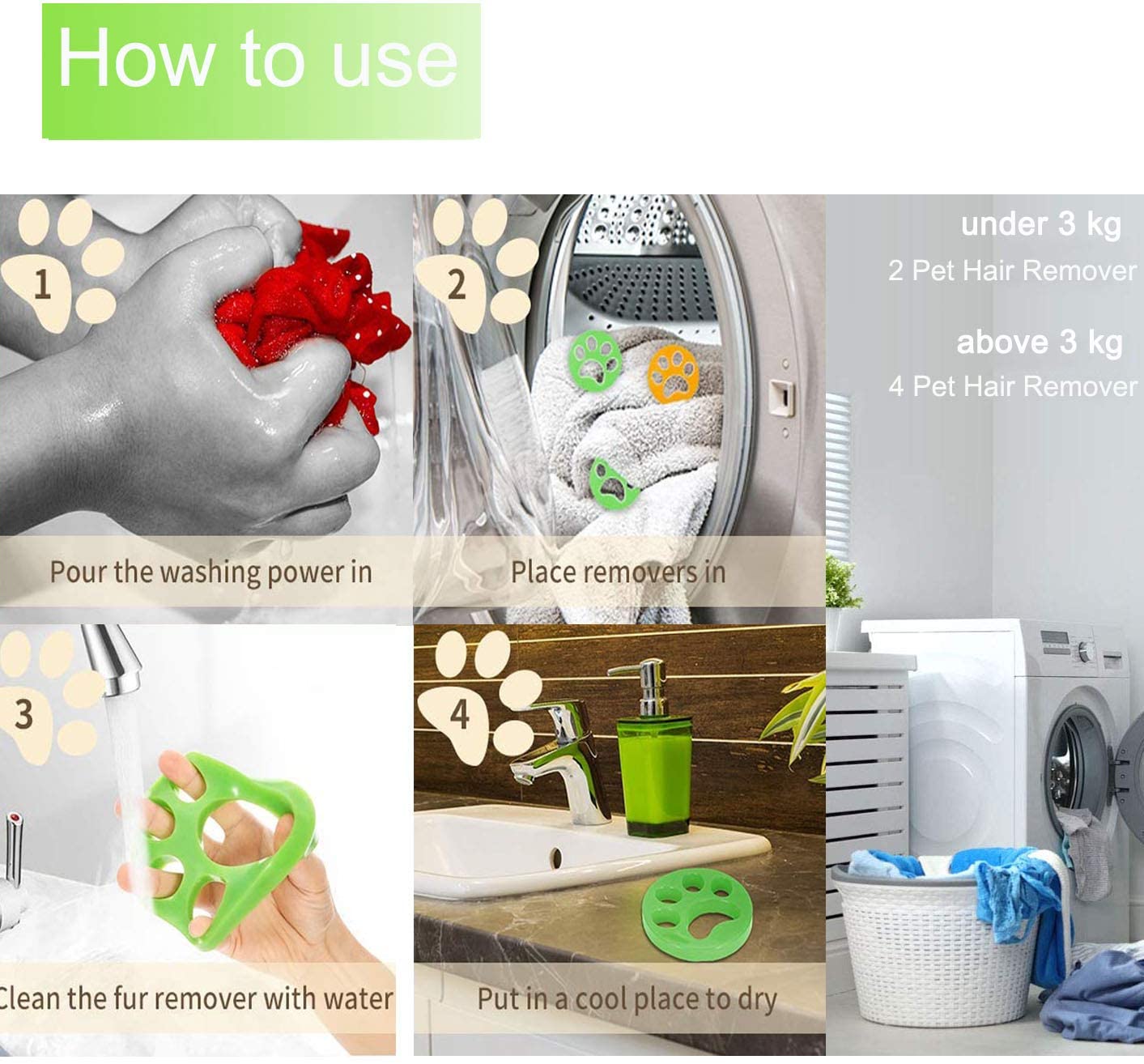 How to use

1

Pour the washing power in

2

Place removers in

under 3 kg
2 Pet Hair Remover

above 3 kg
4 Pet Hair Remover

3

Clean the fur remover with water

4

Put in a cool place to dry