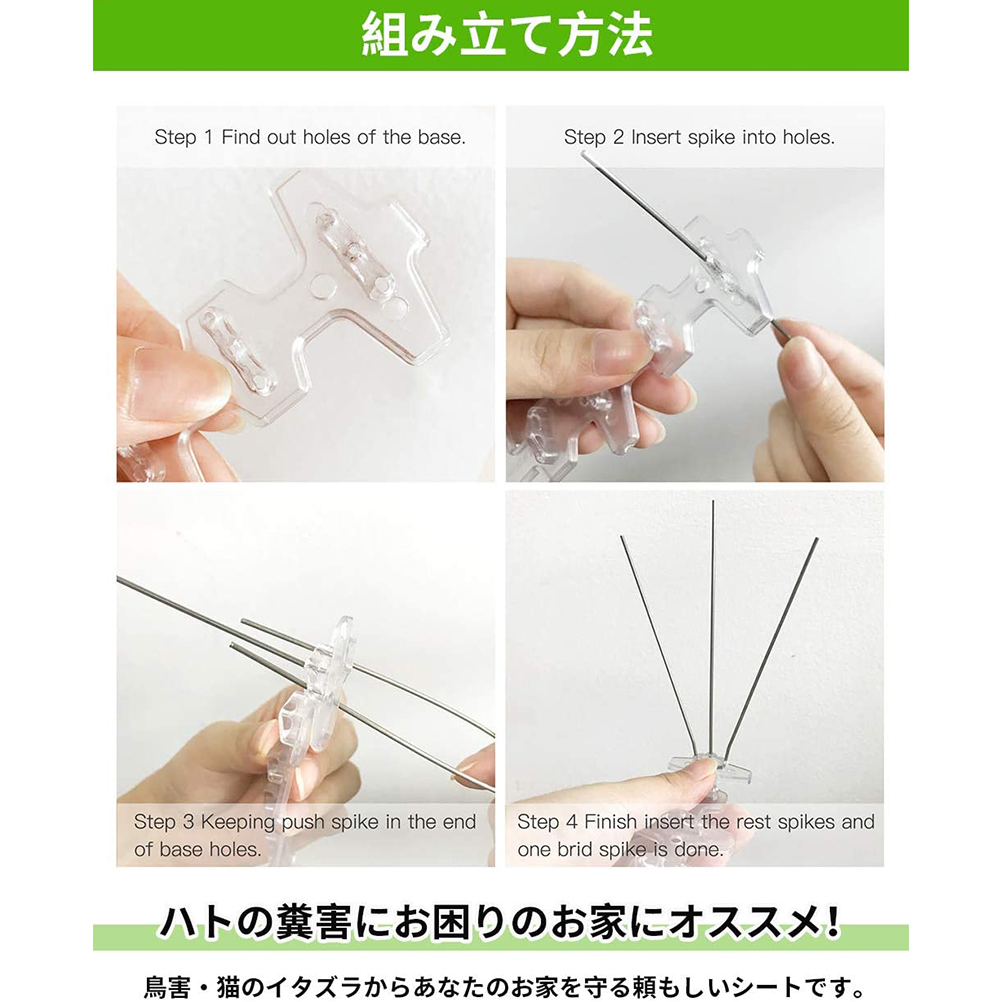 組み立て方法

Step 1 Find out holes of the base.

Step 2 Insert spike into holes.

Step 3 Keeping push spike in the end of base holes.

Step 4 Finish insert the rest spikes and one brid spike is done.

ハトの糞害にお困りのお家にオススメ!

鳥害・猫のイタズラからあなたのお家を守る頼もしいシートです。