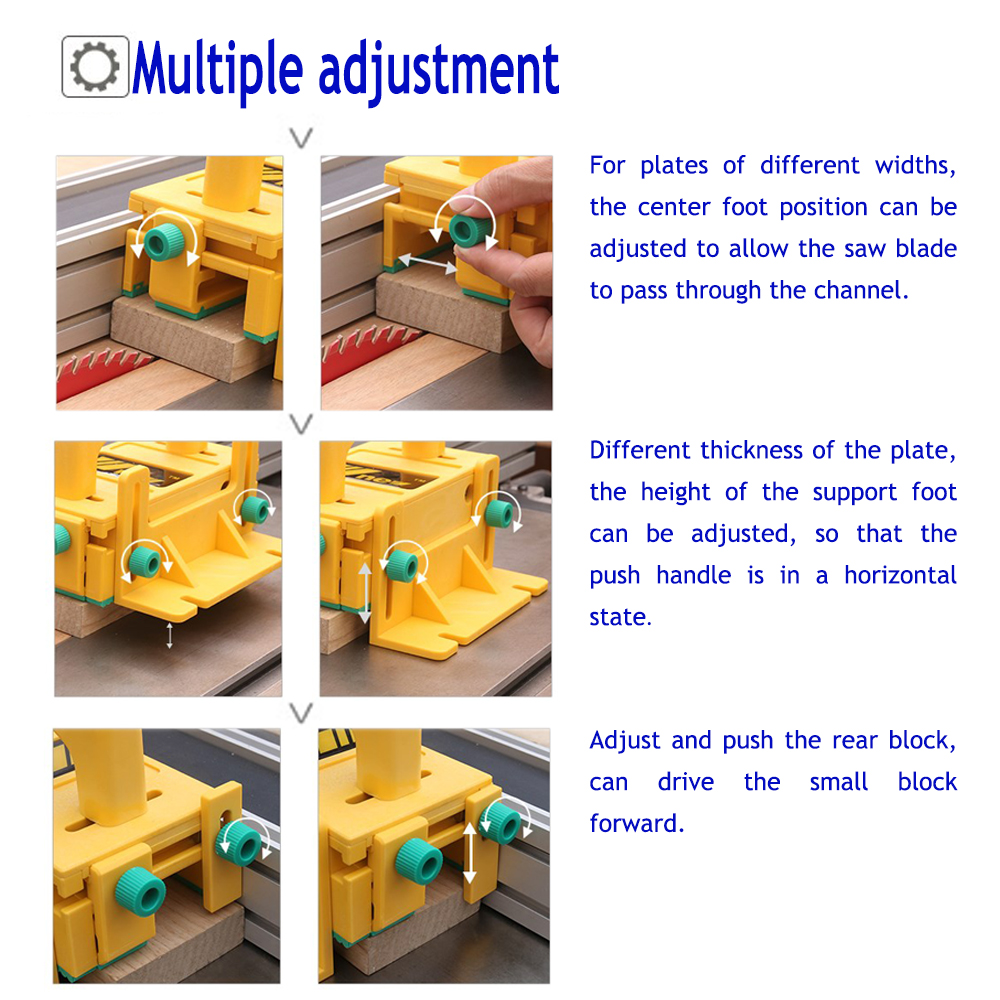 Multiple adjustment

For plates of different widths, the center foot position can be adjusted to allow the saw blade to pass through the channel.

Different thickness of the plate, the height of the support foot can be adjusted, so that the push handle is in a horizontal state.

Adjust and push the rear block, can drive the small block forward.