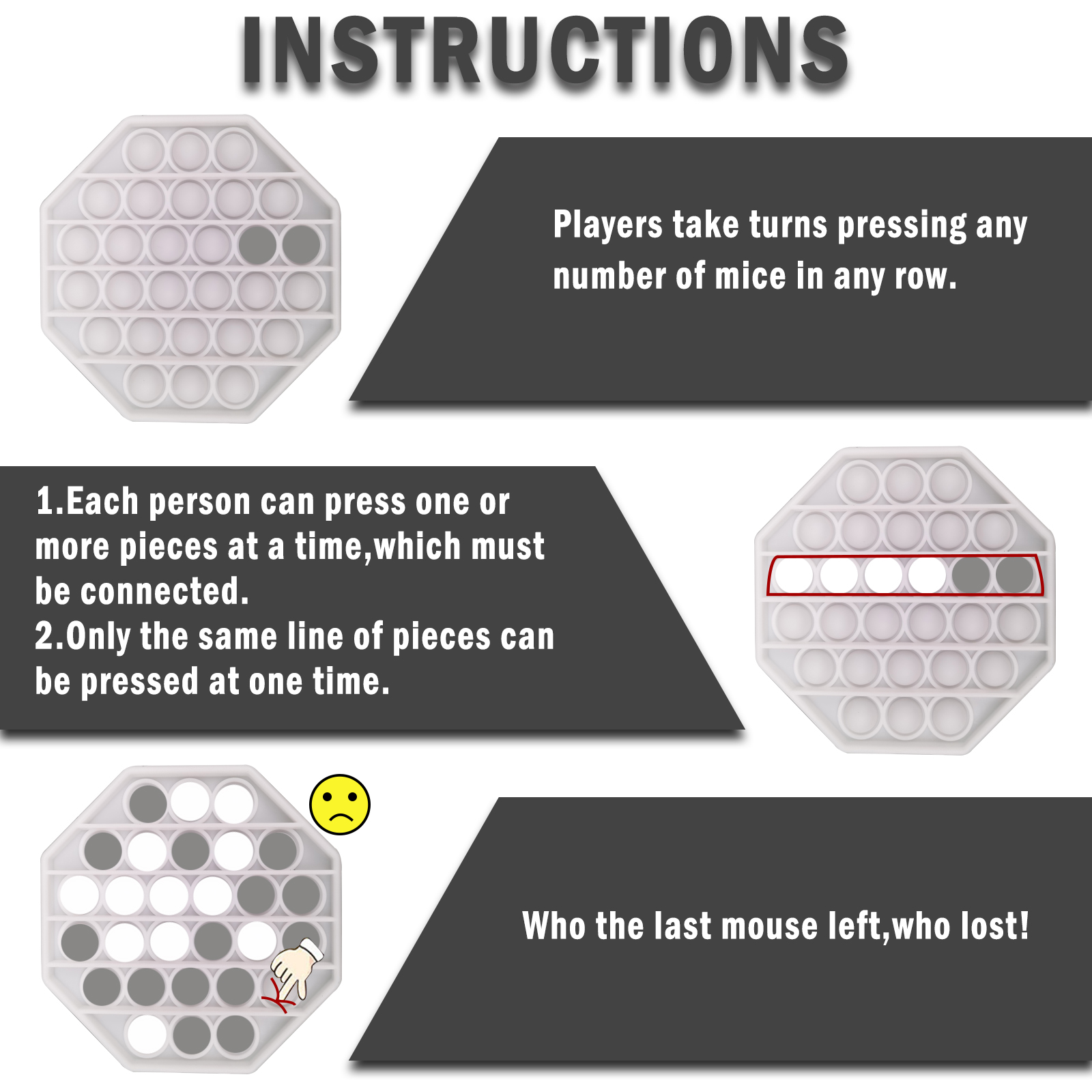 INSTRUCTIONS

Players take turns pressing any number of mice in any row.

1.Each person can press one or more pieces at a time,which must be connected.
2.Only the same line of pieces can be pressed at one time.

Who the last mouse left,who lost!