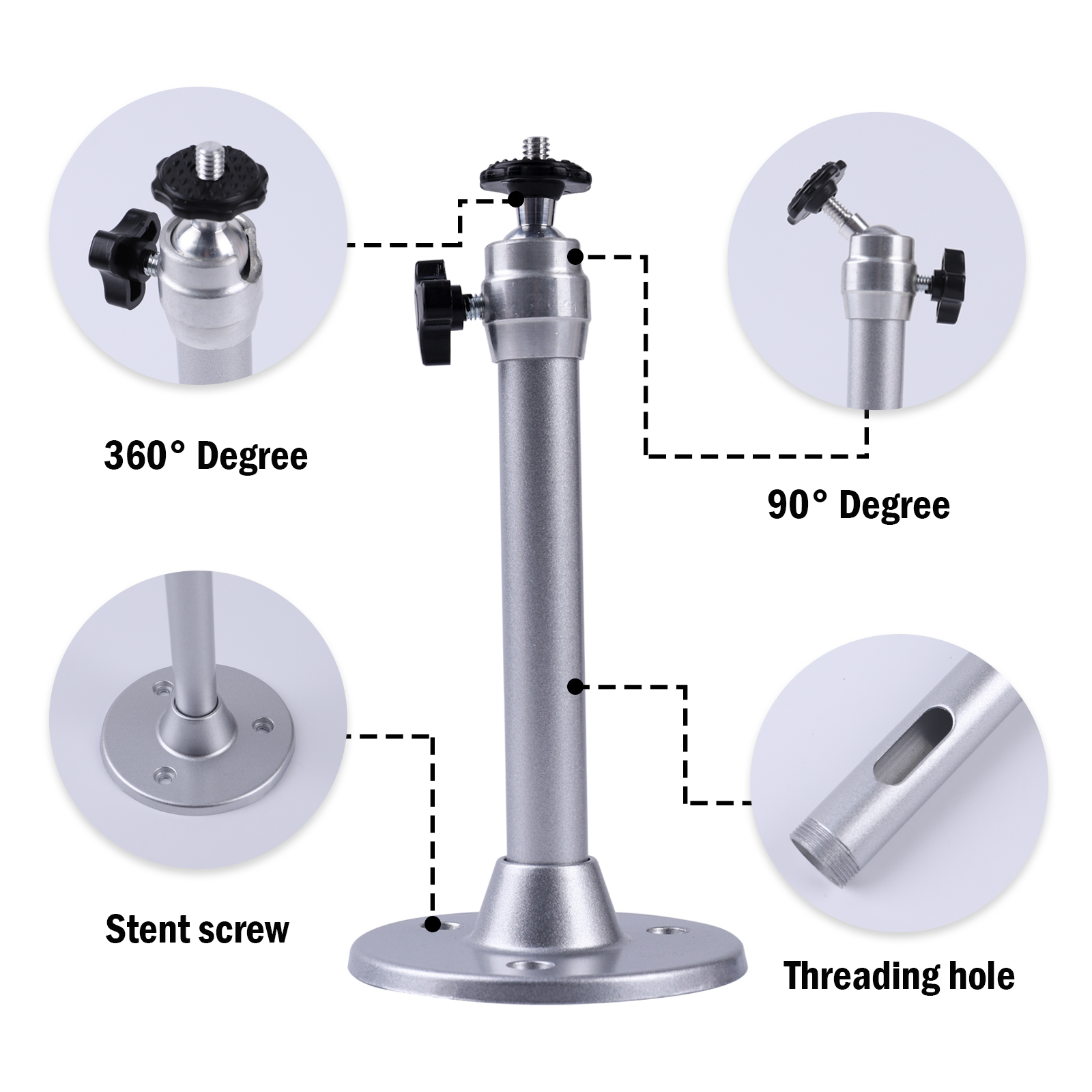 360° Degree

90° Degree

Stent screw

Threading hole