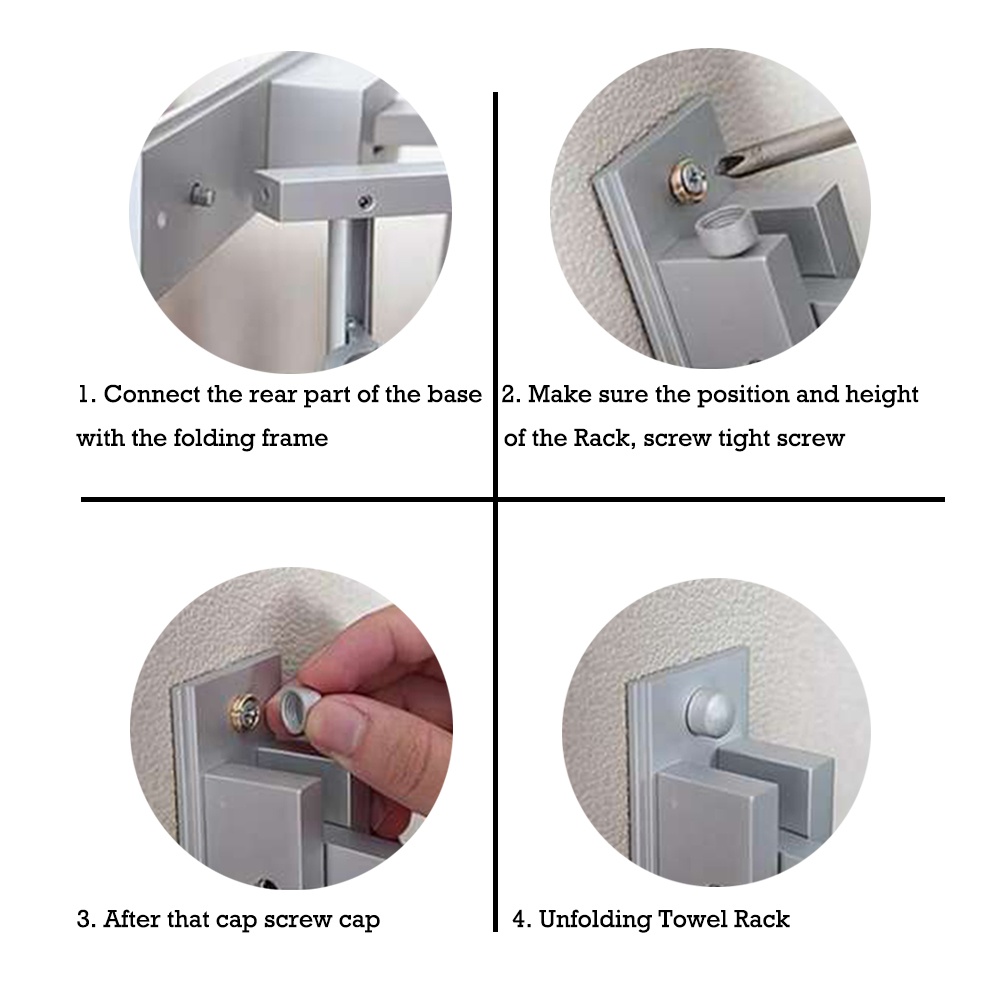 1. Connect the rear part of the base with the folding frame

2. Make sure the position and height of the Rack, screw tight screw

3. After that cap screw cap

4. Unfolding Towel Rack