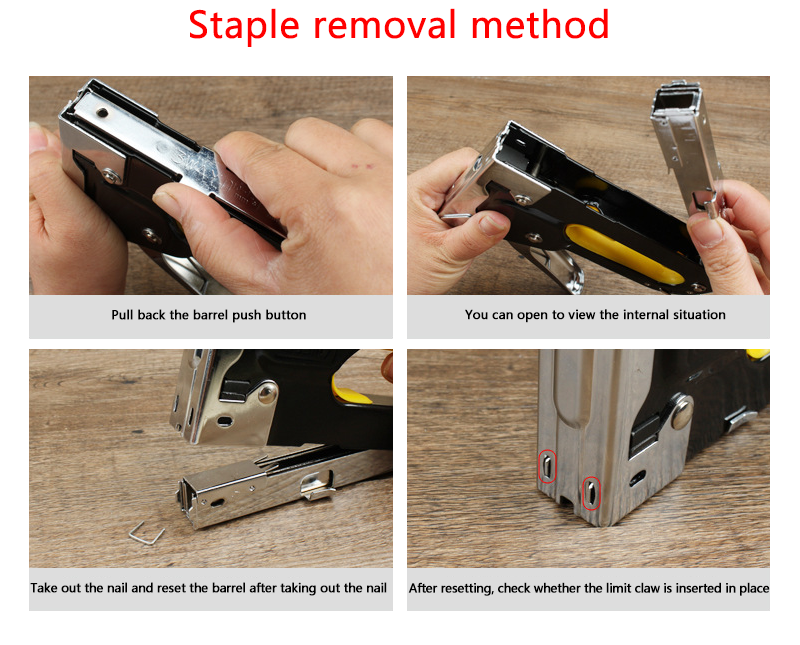 Staple removal method

Pull back the barrel push button

You can open to view the internal situation

Take out the nail and reset the barrel after taking out the nail

After resetting, check whether the limit claw is inserted in place