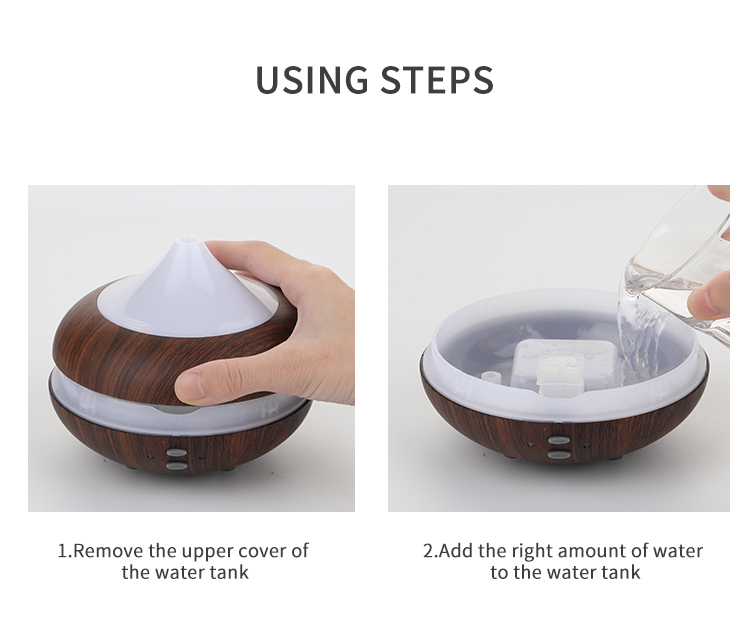 USING STEPS

1.Remove the upper cover of the water tank

2.Add the right amount of water to the water tank