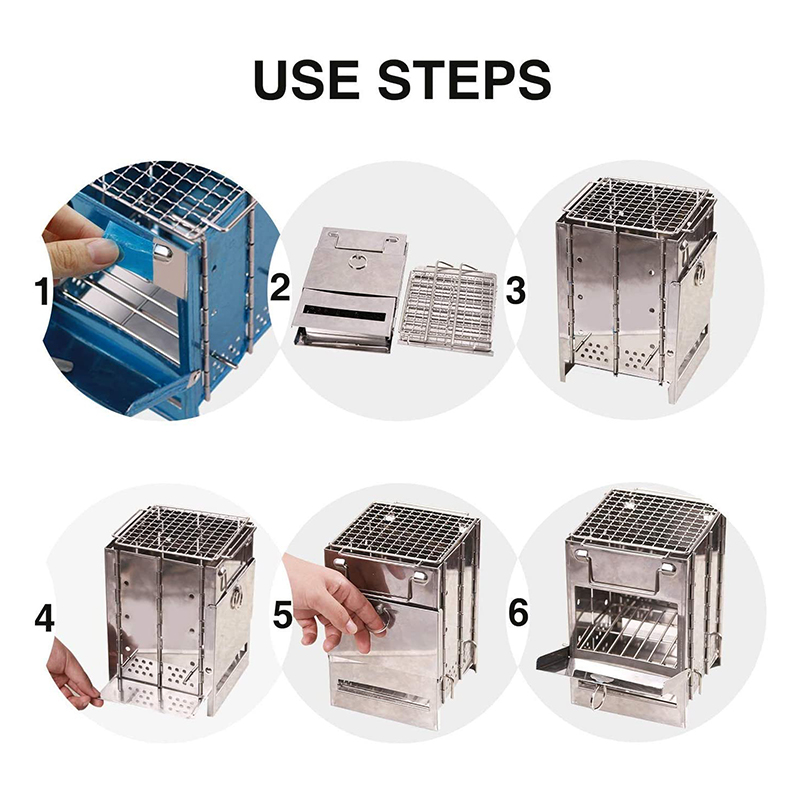 USE STEPS

1

2

3

4

5

6