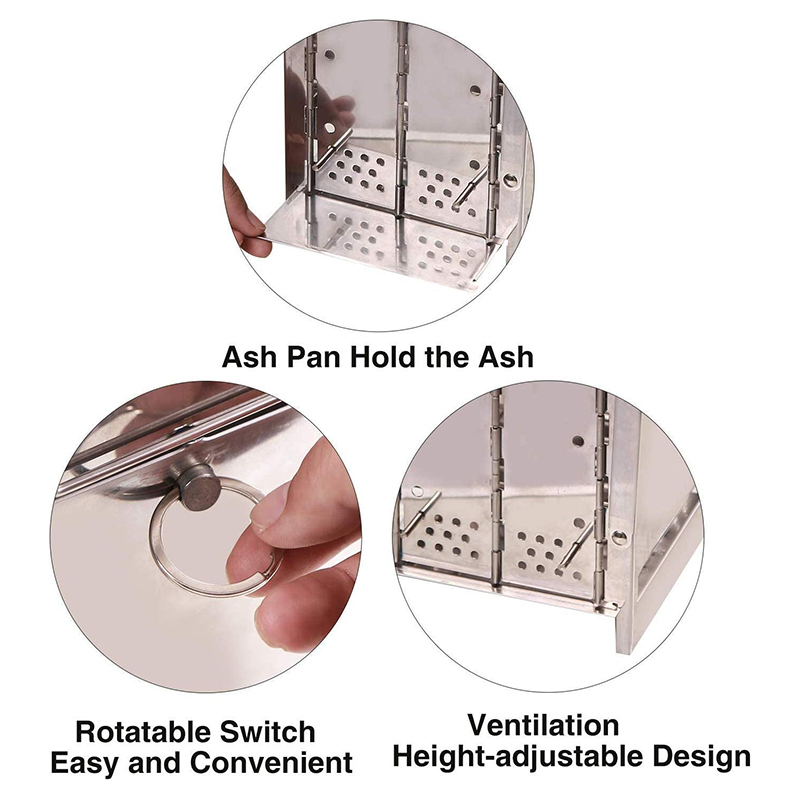 Ash Pan Hold the Ash

Rotatable Switch
Easy and Convenient

Ventilation
Height-adjustable Design