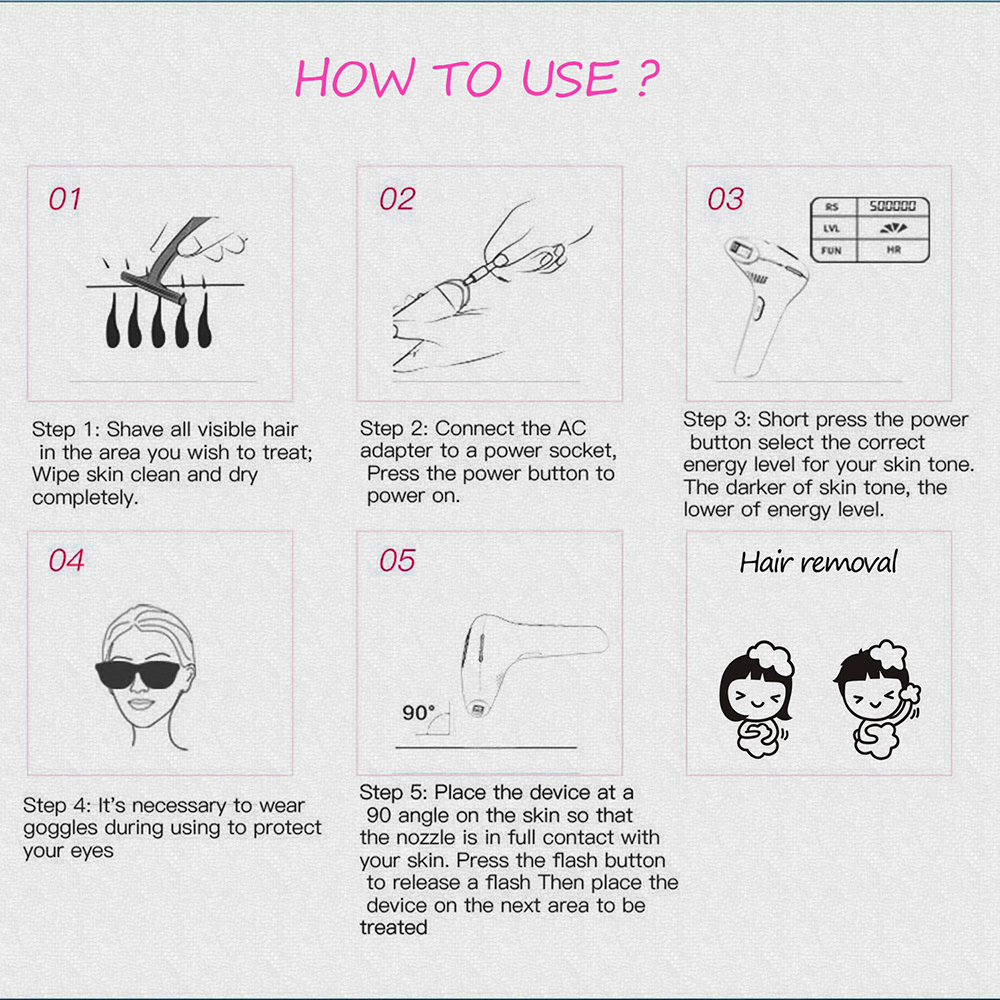 HOW TO USE ?

01

Step 1: Shave all visible hair in the area you wish to treat; Wipe skin clean and dry completely.

02

Step 2: Connect the AC adapter to a power socket, Press the power button to power on.

03

| RS | 500000 |
|---|---|
| LVL | |
| FUN | HR |

Step 3: Short press the power button select the correct energy level for your skin tone. The darker of skin tone, the lower of energy level.

04

Step 4: It's necessary to wear goggles during using to protect your eyes

05

90°

Step 5: Place the device at a 90 angle on the skin so that the nozzle is in full contact with your skin. Press the flash button to release a flash Then place the device on the next area to be treated

Hair removal