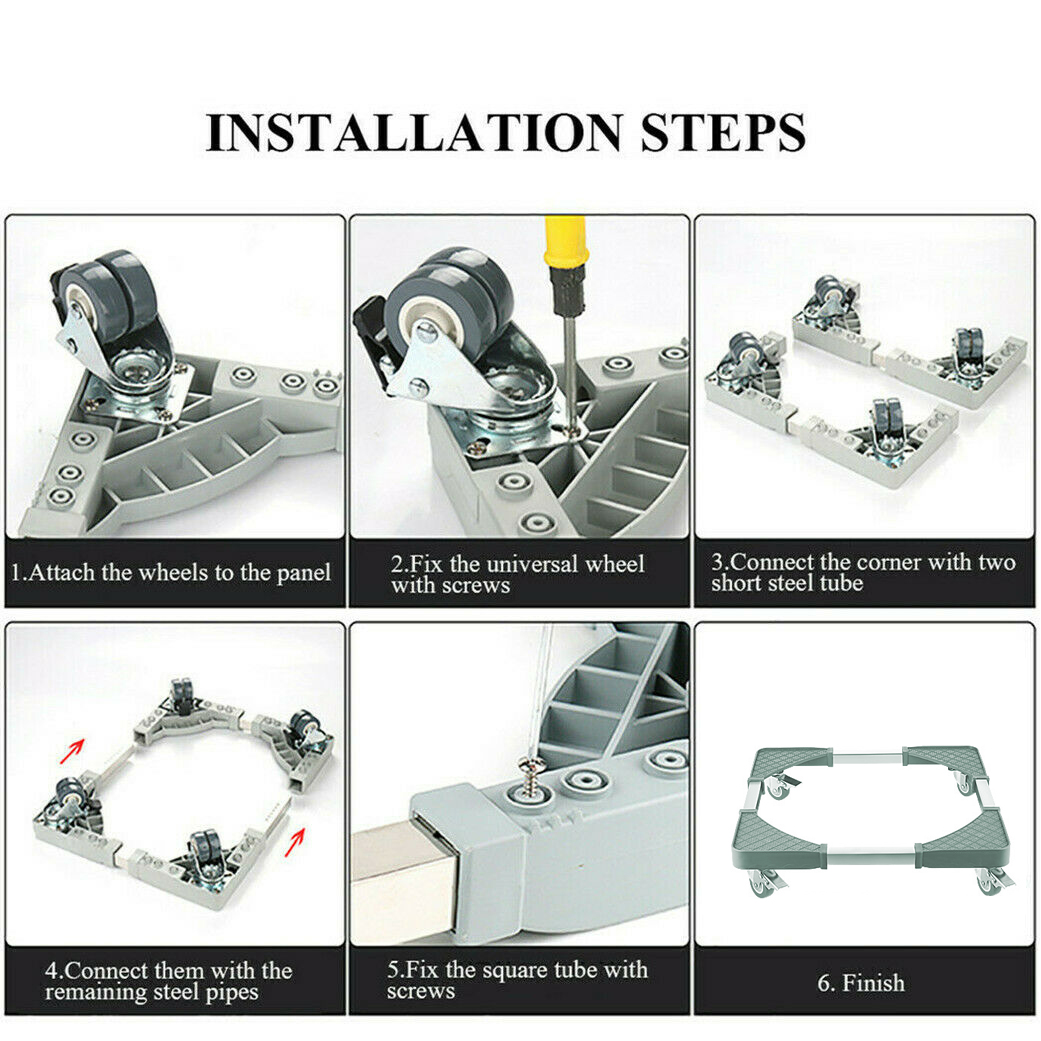 INSTALLATION STEPS

1.Attach the wheels to the panel

2.Fix the universal wheel with screws

3.Connect the corner with two short steel tube

4.Connect them with the remaining steel pipes

5.Fix the square tube with screws

6. Finish