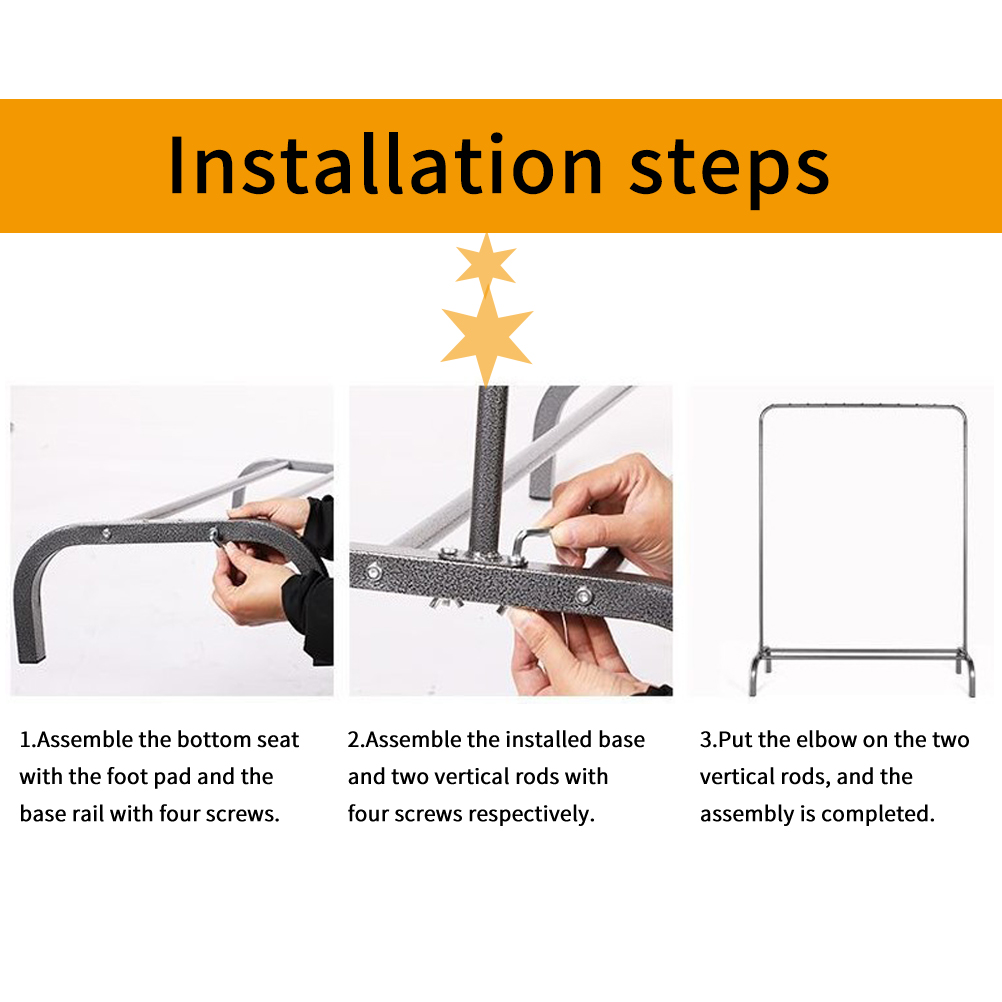 Installation steps

1.Assemble the bottom seat with the foot pad and the base rail with four screws.

2.Assemble the installed base and two vertical rods with four screws respectively.

3.Put the elbow on the two vertical rods, and the assembly is completed.