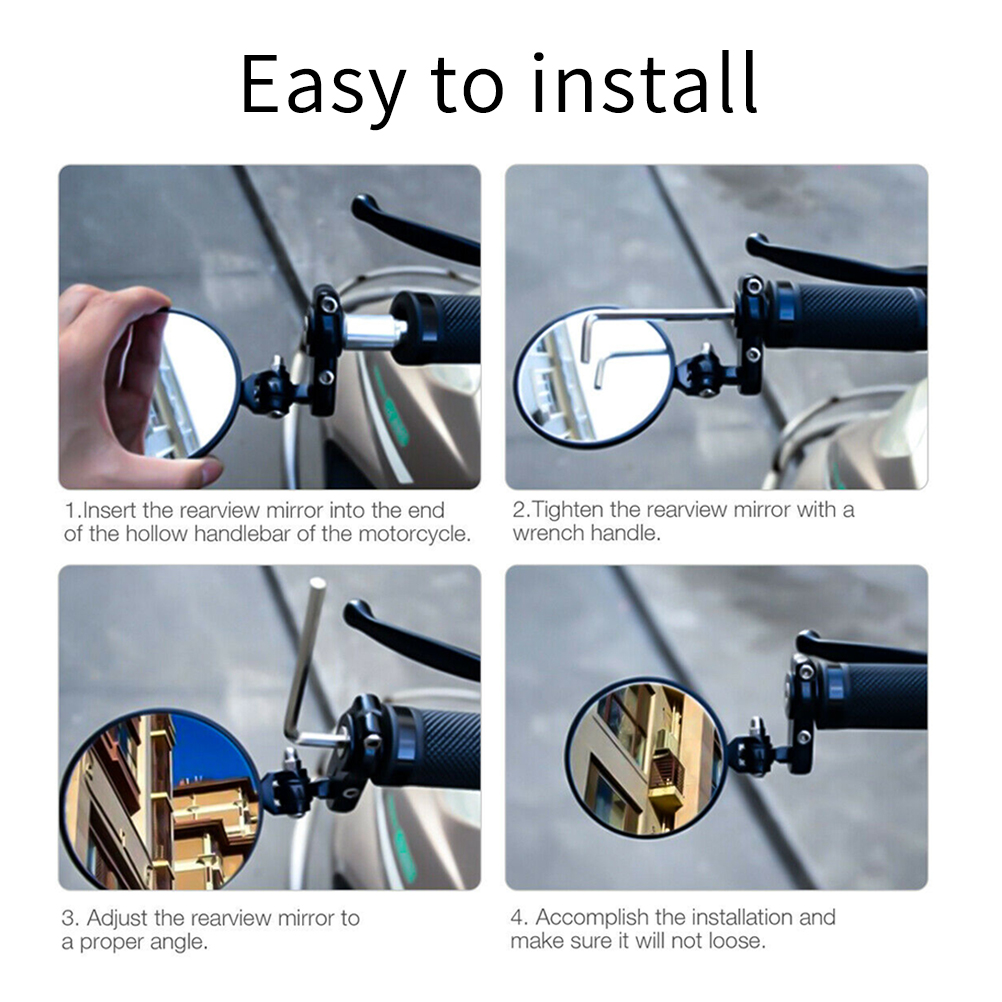 Easy to install

1.Insert the rearview mirror into the end of the hollow handlebar of the motorcycle.

2.Tighten the rearview mirror with a wrench handle.

3. Adjust the rearview mirror to a proper angle.

4. Accomplish the installation and make sure it will not loose.