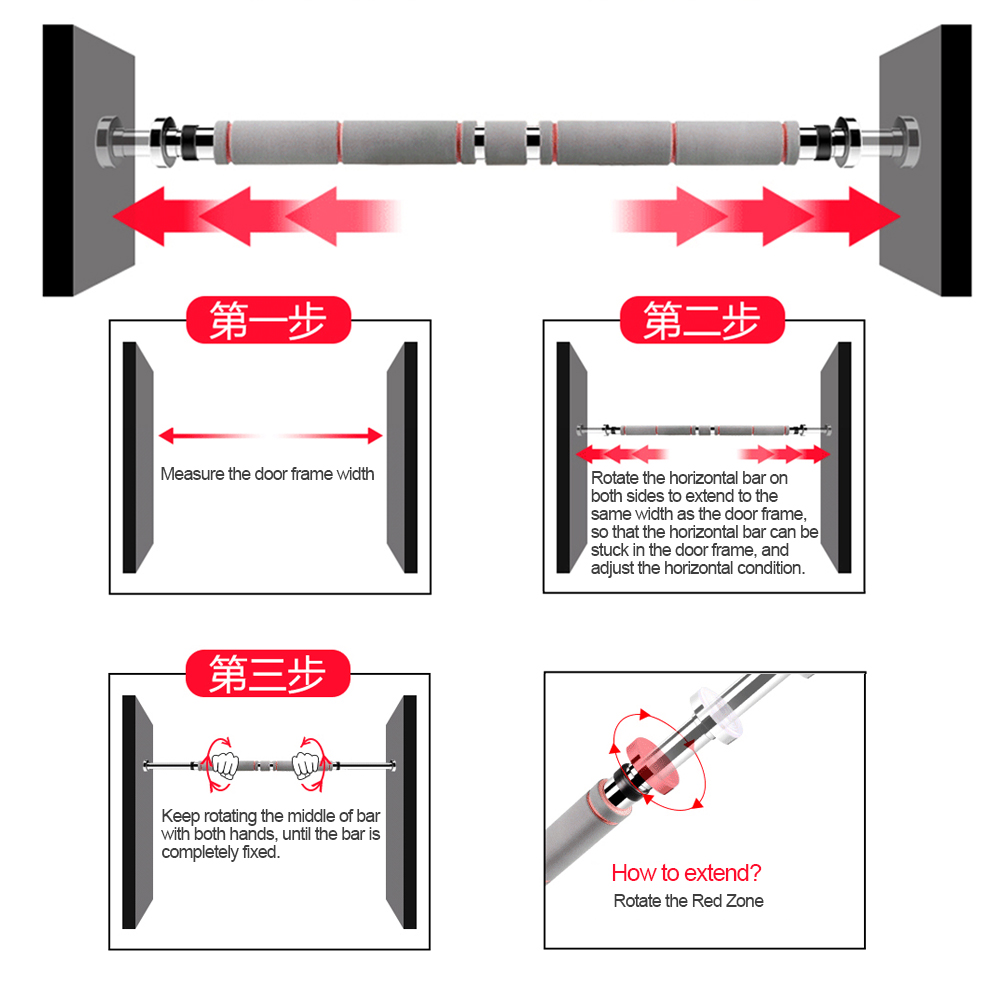 第一步

Measure the door frame width

第二步

Rotate the horizontal bar on both sides to extend to the same width as the door frame, so that the horizontal bar can be stuck in the door frame, and adjust the horizontal condition.

第三步

Keep rotating the middle of bar with both hands, until the bar is completely fixed.

How to extend?

Rotate the Red Zone