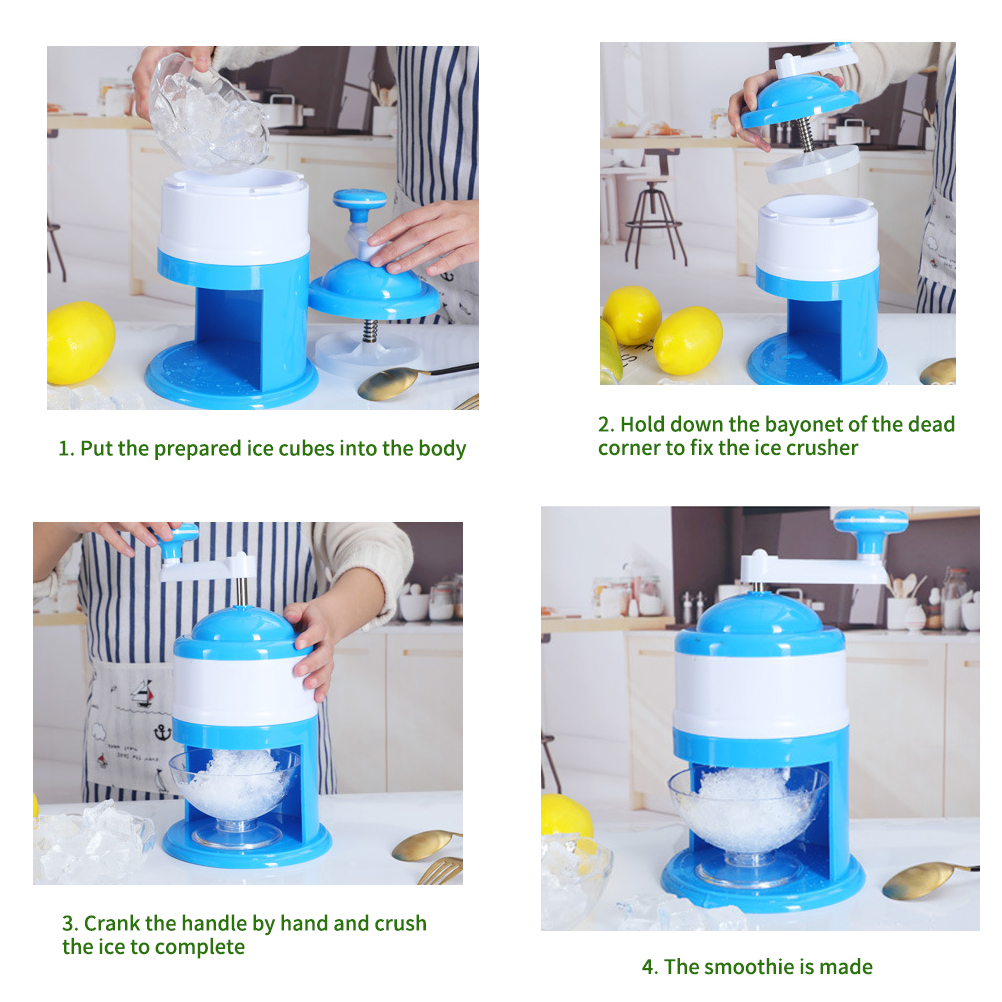 1. Put the prepared ice cubes into the body

2. Hold down the bayonet of the dead corner to fix the ice crusher

3. Crank the handle by hand and crush the ice to complete

4. The smoothie is made