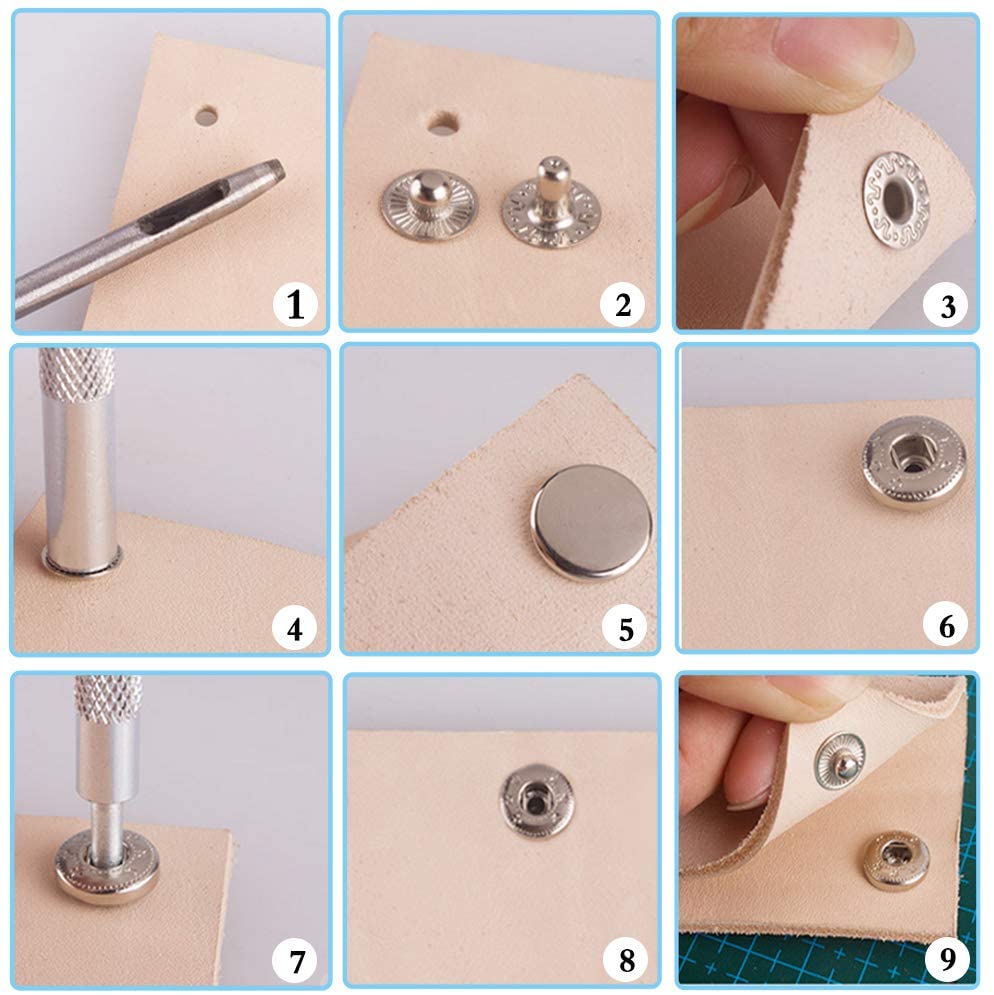 1

2

3

4

5

6

7

8

9