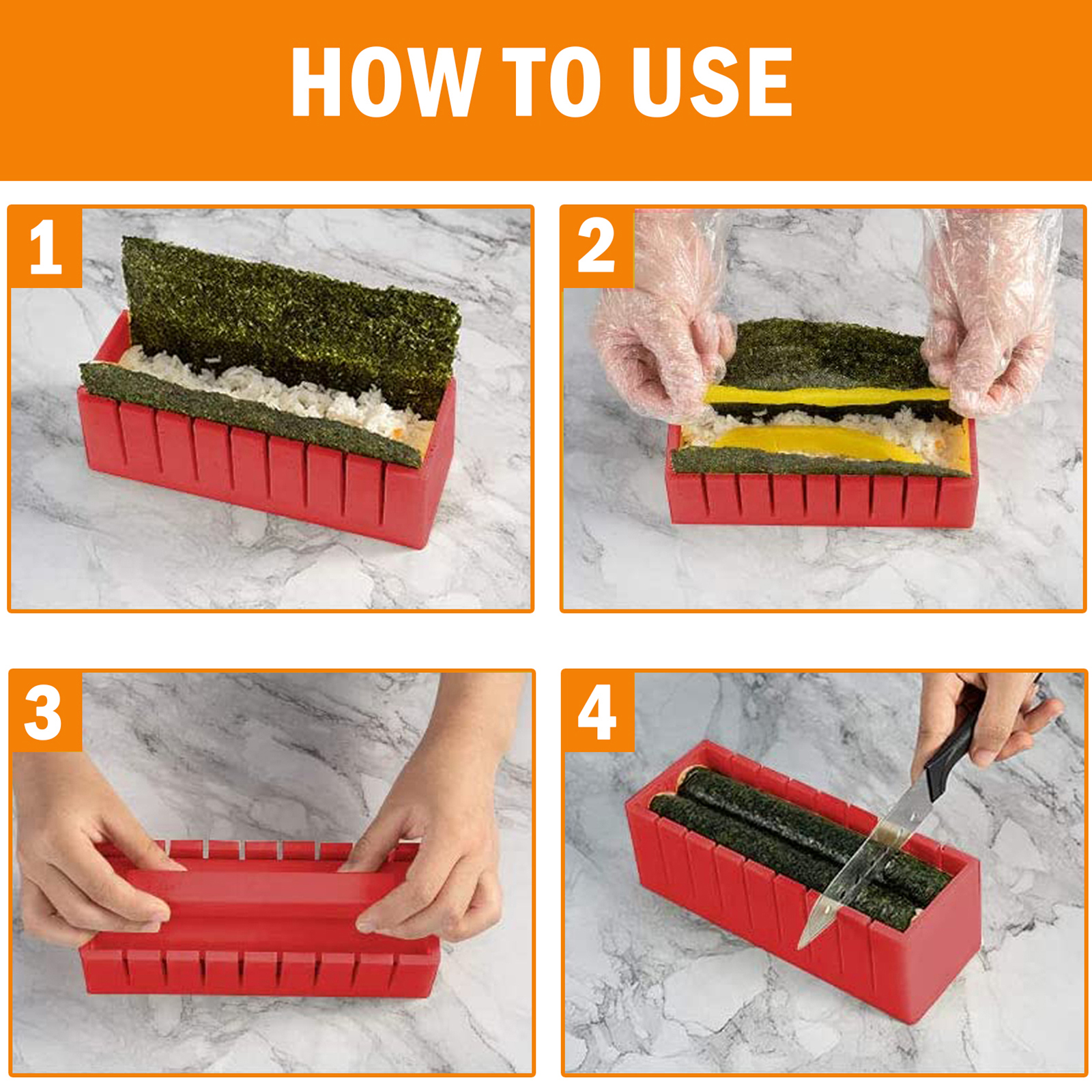 HOW TO USE

1

2

3

4