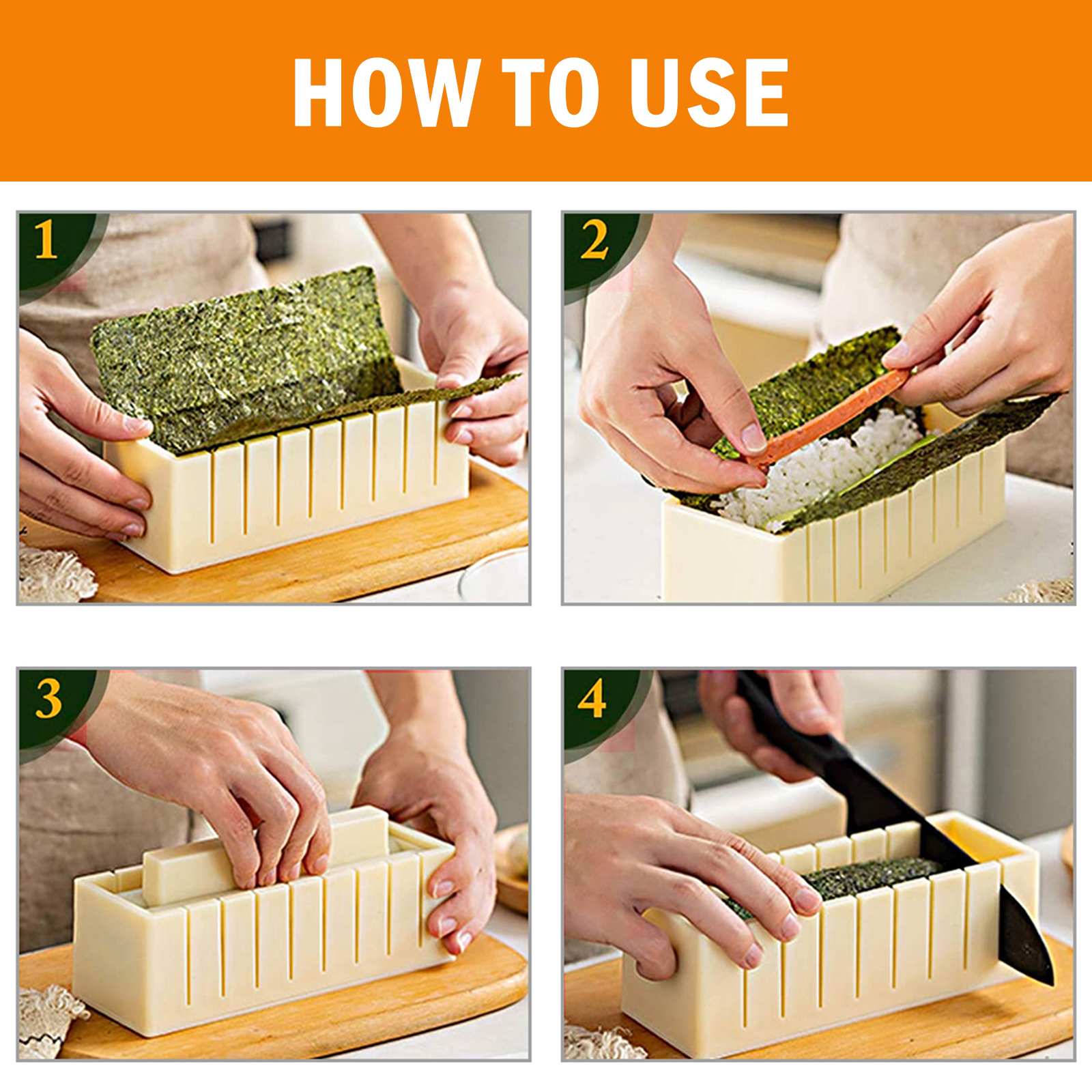 HOW TO USE

1

2

3

4