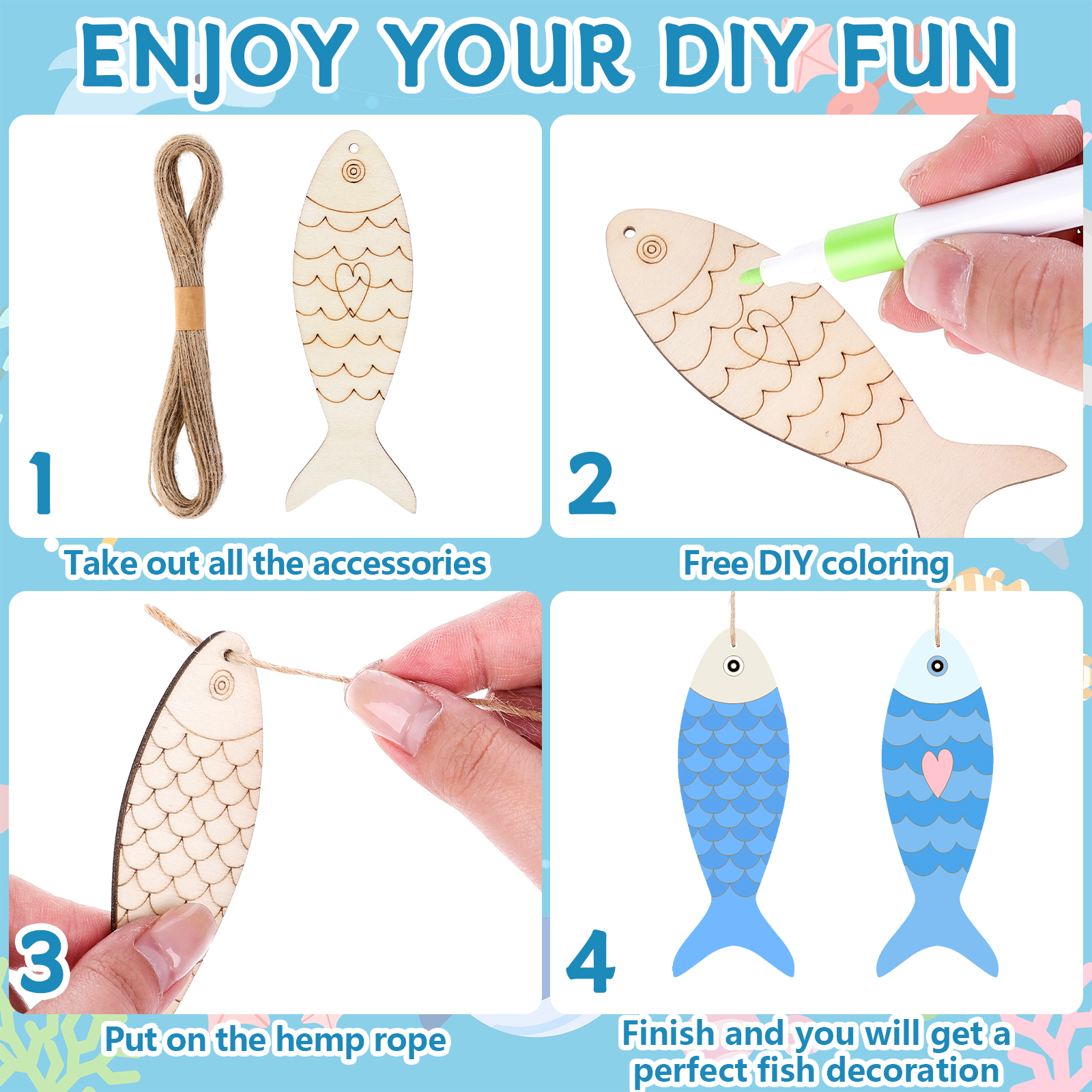 ENJOY YOUR DIY FUN

1

Take out all the accessories

2

Free DIY coloring

3

Put on the hemp rope

4

Finish and you will get a perfect fish decoration