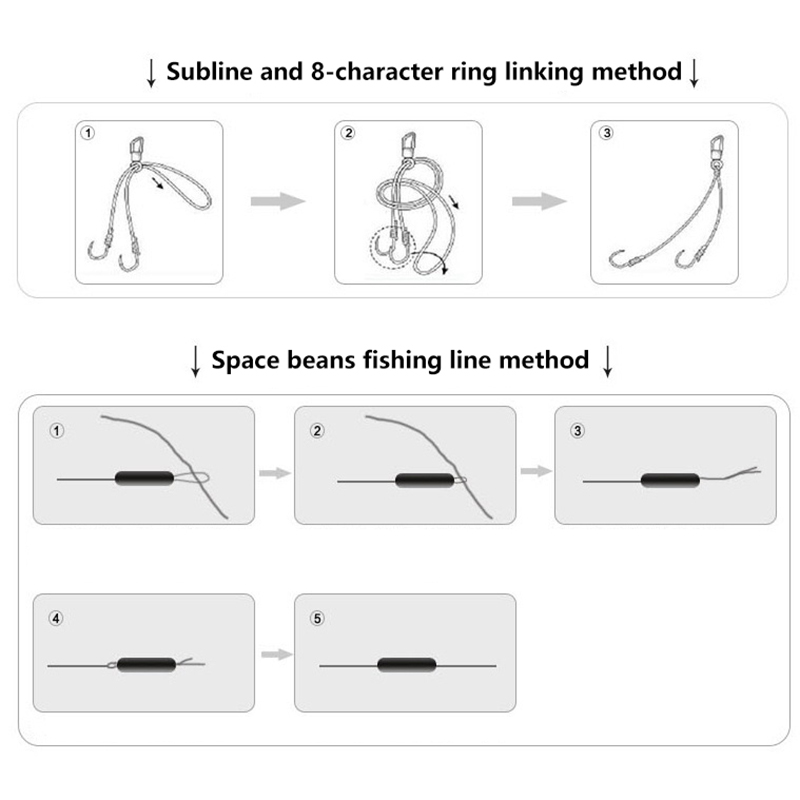 ↓ Subline and 8-character ring linking method ↓

①

②

③

↓ Space beans fishing line method ↓

①

②

③

④

⑤