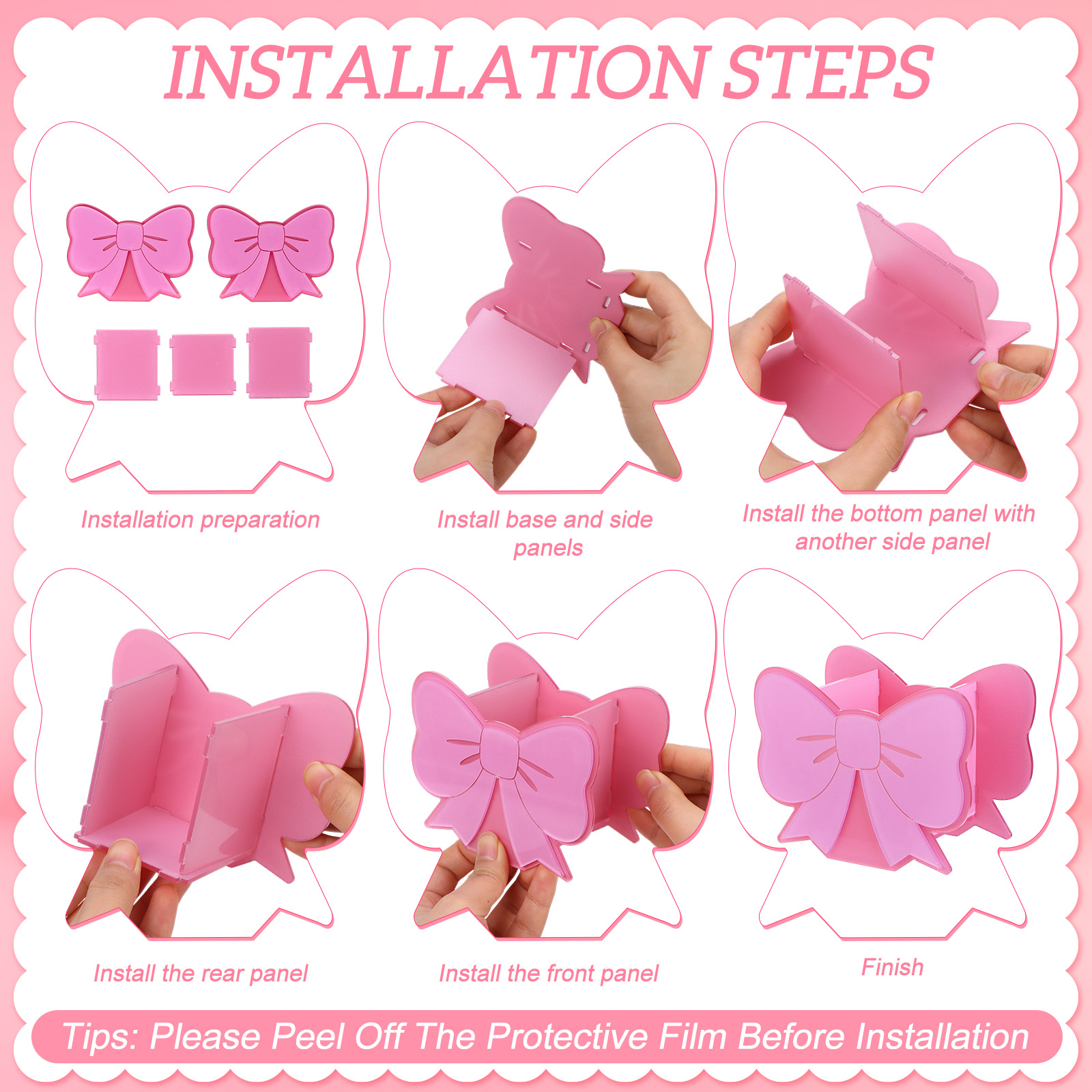 INSTALLATION STEPS

Installation preparation

Install base and side panels

Install the bottom panel with another side panel

Install the rear panel

Install the front panel

Finish

Tips: Please Peel Off The Protective Film Before Installation