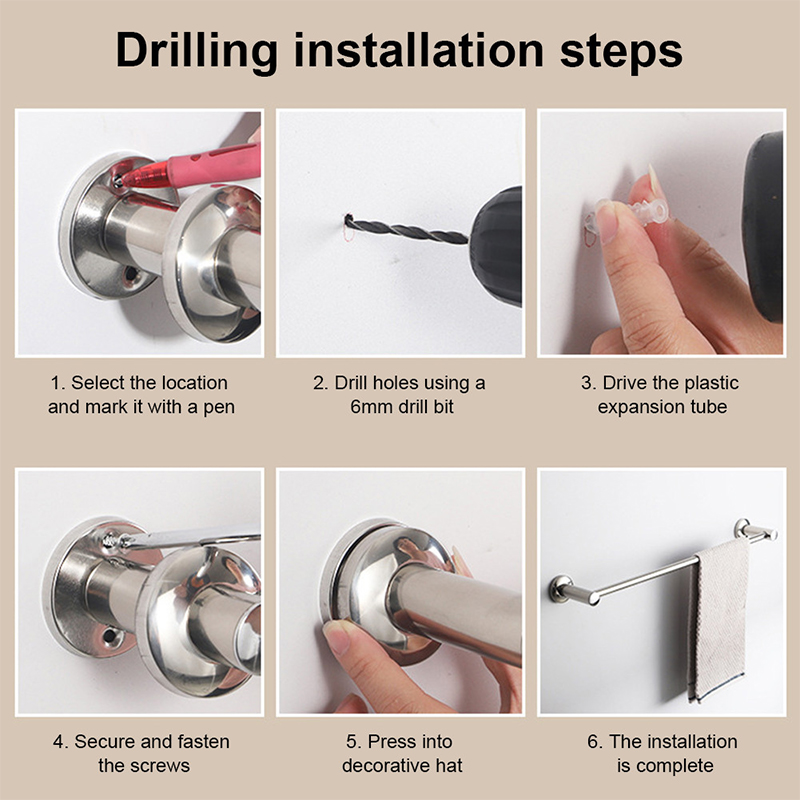 Drilling installation steps

1. Select the location and mark it with a pen

2. Drill holes using a 6mm drill bit

3. Drive the plastic expansion tube

4. Secure and fasten the screws

5. Press into decorative hat

6. The installation is complete