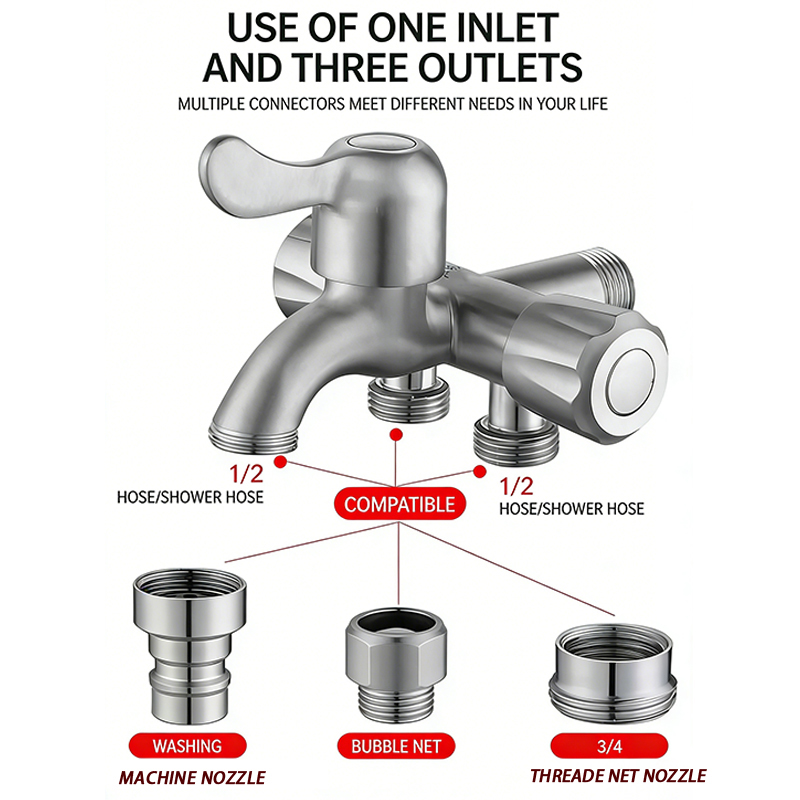 USE OF ONE INLET AND THREE OUTLETS

MULTIPLE CONNECTORS MEET DIFFERENT NEEDS IN YOUR LIFE

1/2
HOSE/SHOWER HOSE

COMPATIBLE

1/2
HOSE/SHOWER HOSE

WASHING
MACHINE NOZZLE

BUBBLE NET

3/4
THREADE NET NOZZLE