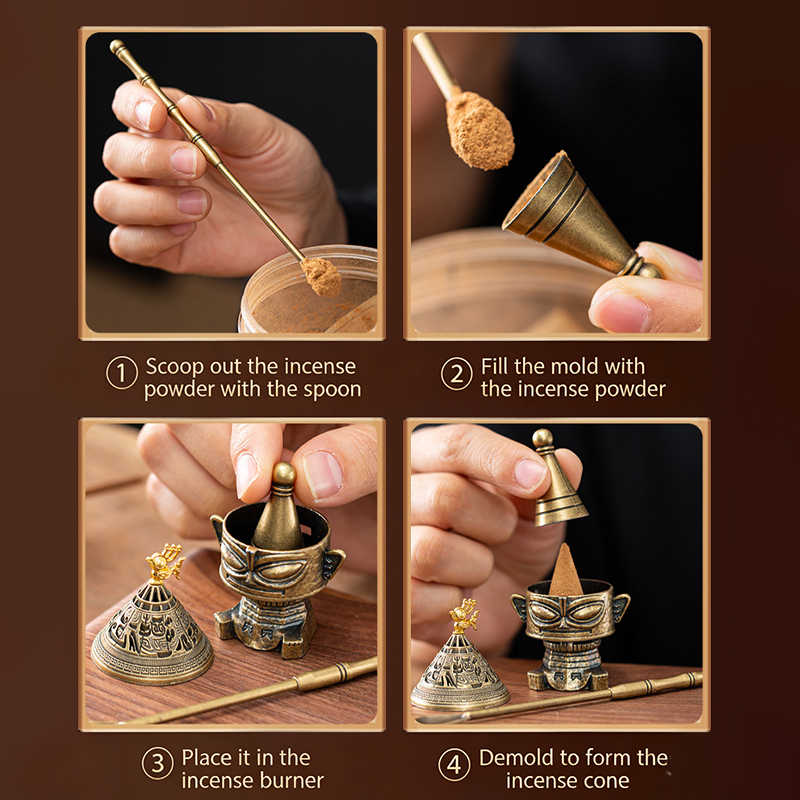 ① Scoop out the incense powder with the spoon

② Fill the mold with the incense powder

③ Place it in the incense burner

④ Demold to form the incense cone