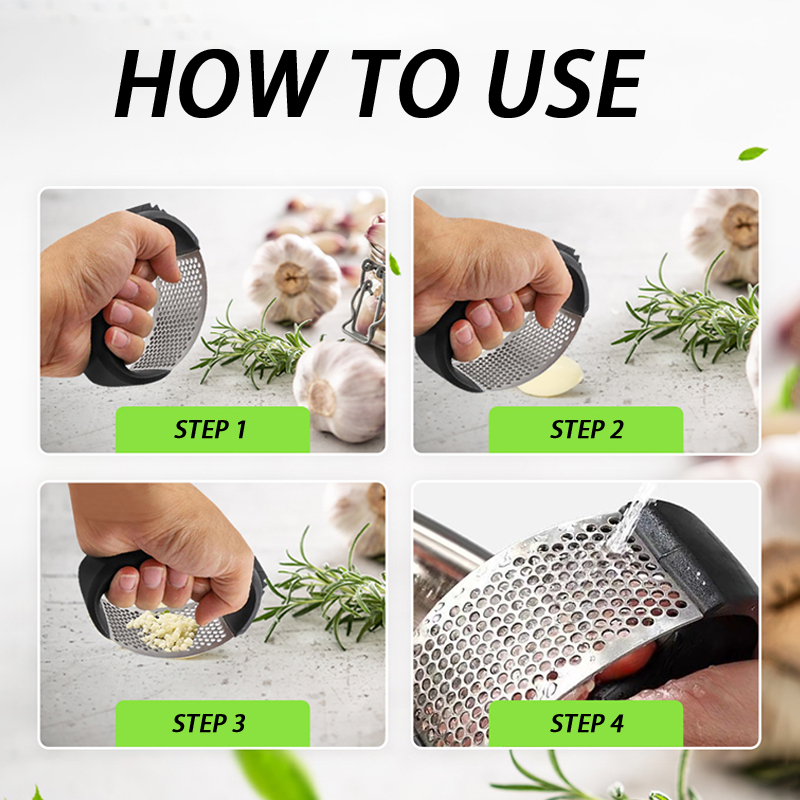 HOW TO USE

STEP 1

STEP 2

STEP 3

STEP 4