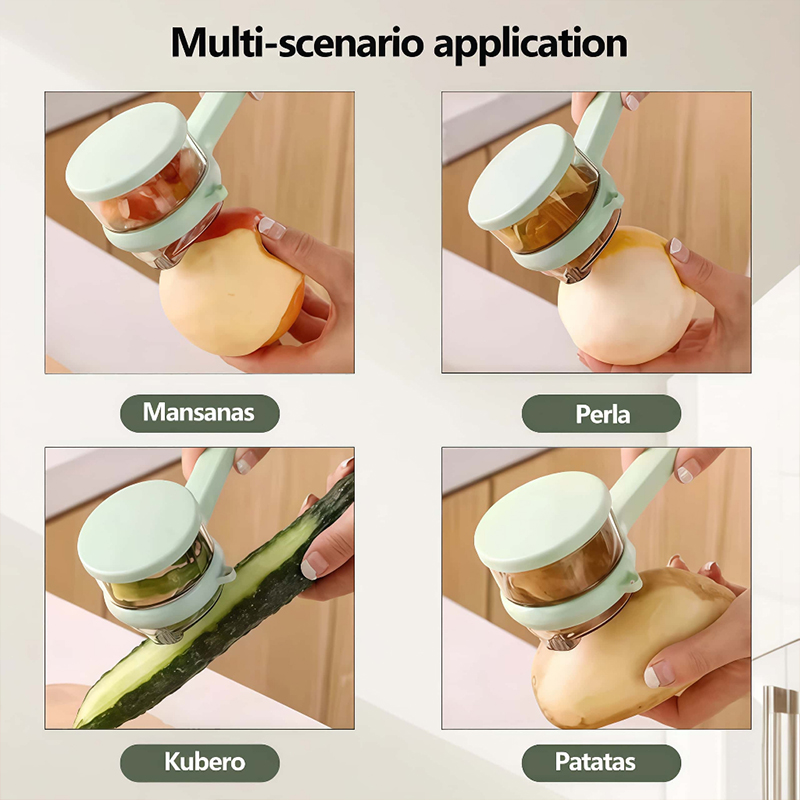 Multi-scenario application

Mansanas

Perla

Kubero

Patatas