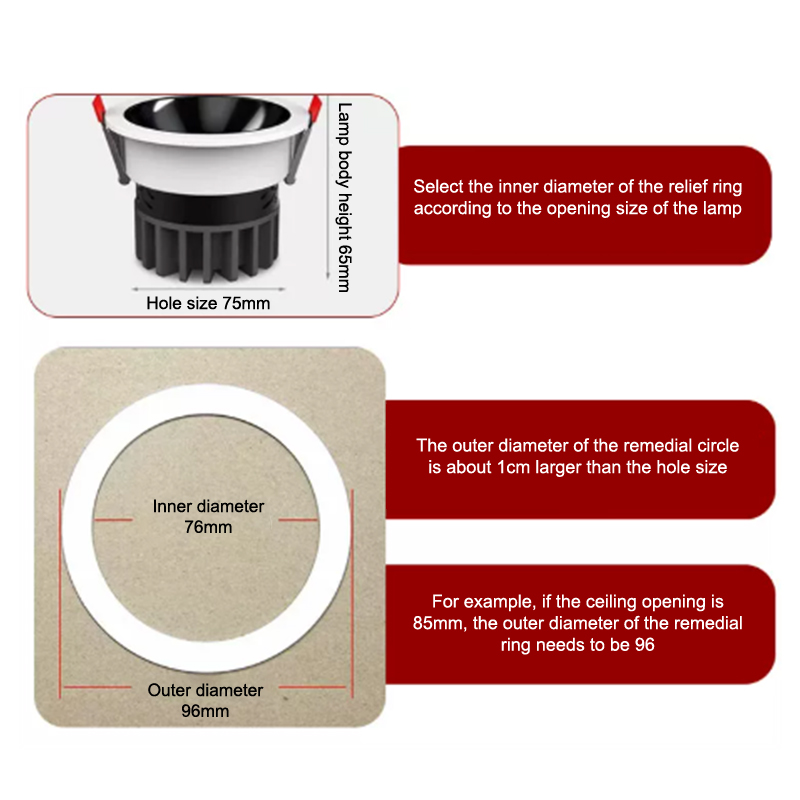 Lamp body height 65mm

Hole size 75mm

Select the inner diameter of the relief ring according to the opening size of the lamp

Inner diameter 76mm

Outer diameter 96mm

The outer diameter of the remedial circle is about 1cm larger than the hole size

For example, if the ceiling opening is 85mm, the outer diameter of the remedial ring needs to be 96