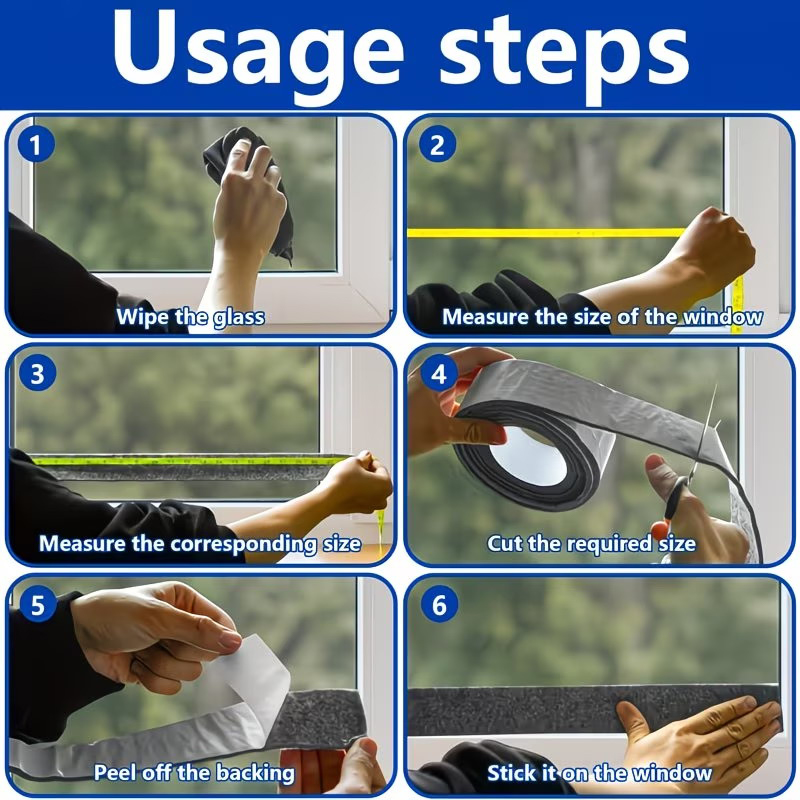 Usage steps

1
Wipe the glass

2
Measure the size of the window

3
Measure the corresponding size

4
Cut the required size

5
Peel off the backing

6
Stick it on the window